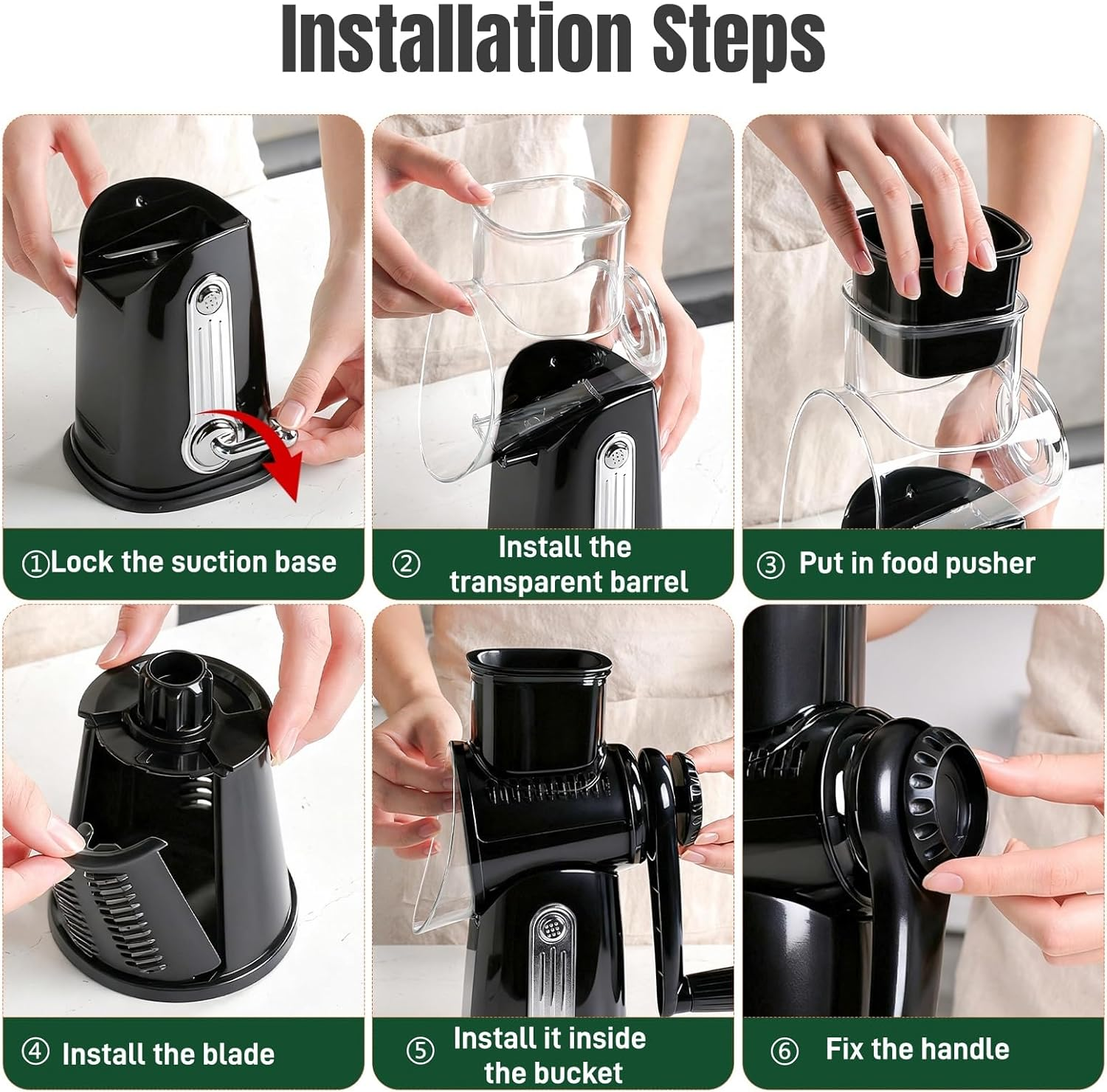 Installation Steps

①Lock the suction base

② Install the transparent barrel

③ Put in food pusher

④ Install the blade

⑤ Install it inside the bucket

⑥ Fix the handle