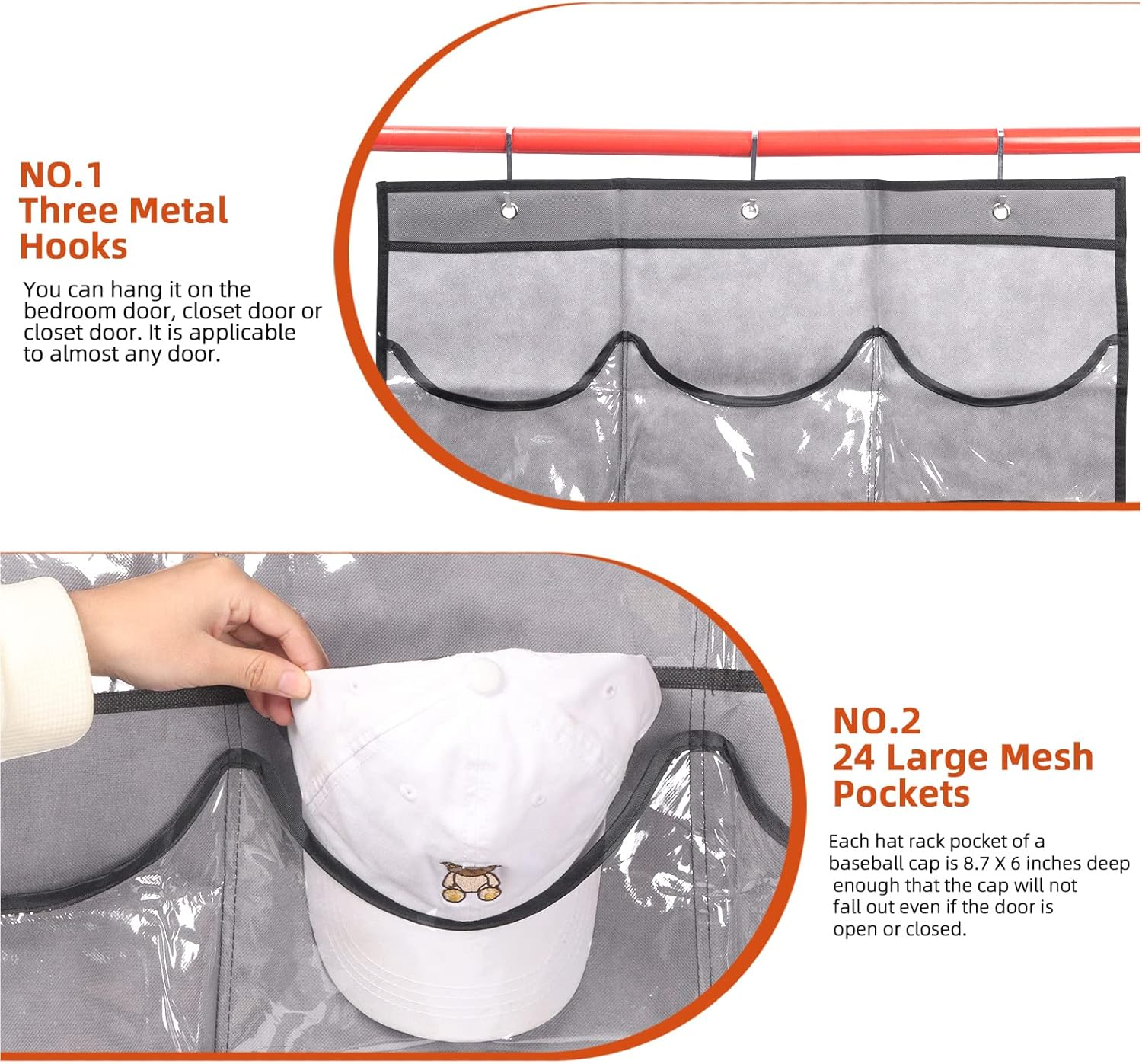 NO.1
Three Metal Hooks

You can hang it on the bedroom door, closet door or closet door. It is applicable to almost any door.

NO.2
24 Large Mesh Pockets

Each hat rack pocket of a baseball cap is 8.7 X 6 inches deep enough that the cap will not fall out even if the door is open or closed.