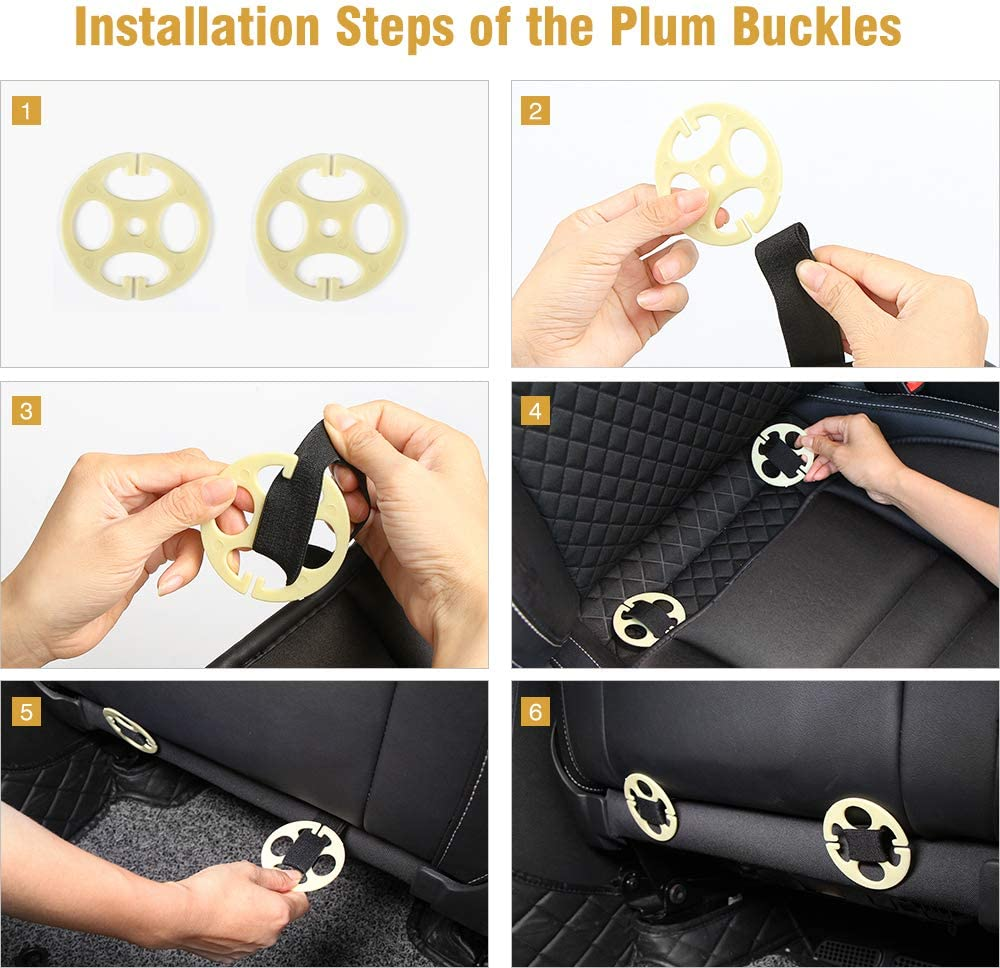 Installation Steps of the Plum Buckles

1

2

3

4

5

6