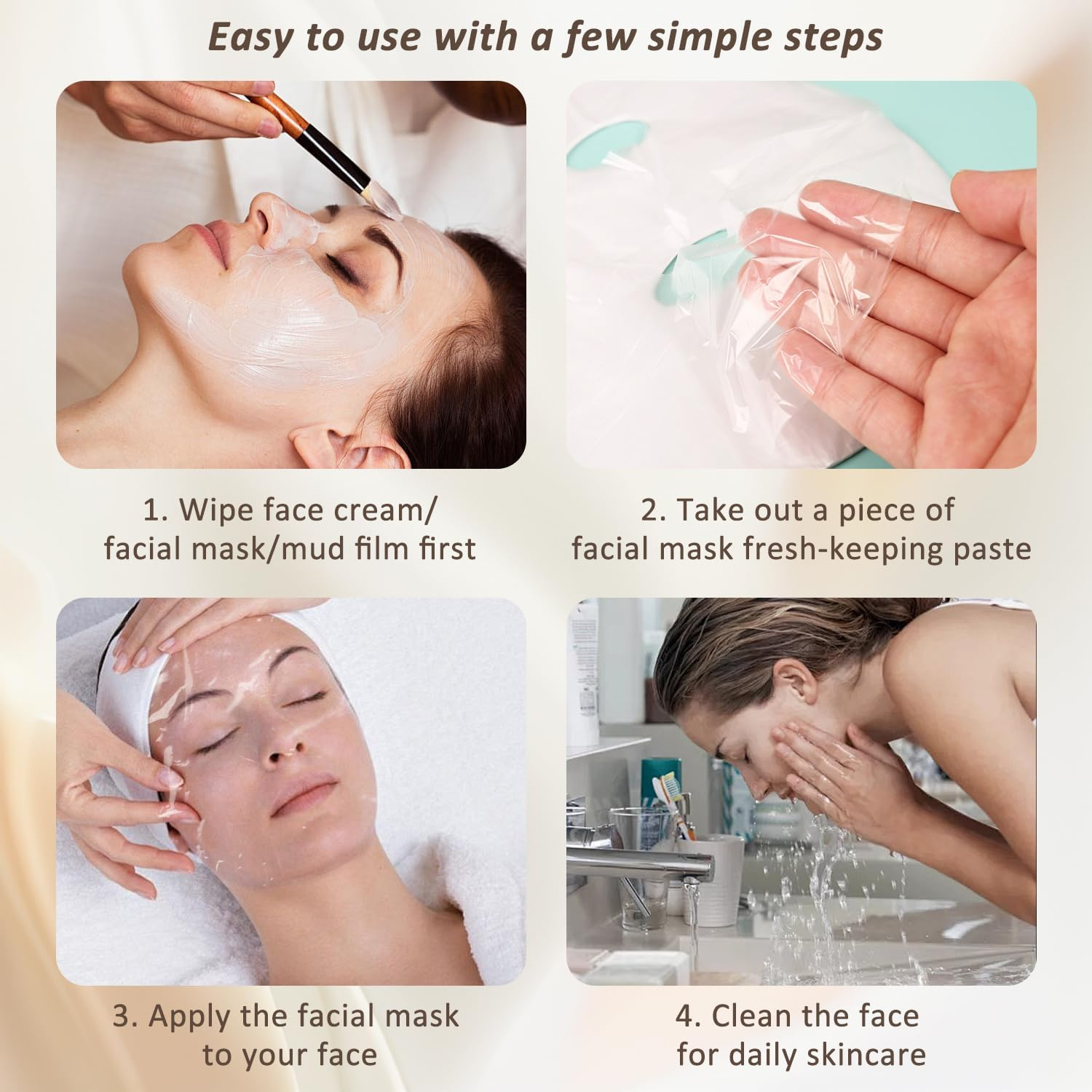 Easy to use with a few simple steps

1. Wipe face cream/ facial mask/mud film first

2. Take out a piece of facial mask fresh-keeping paste

3. Apply the facial mask to your face

4. Clean the face for daily skincare