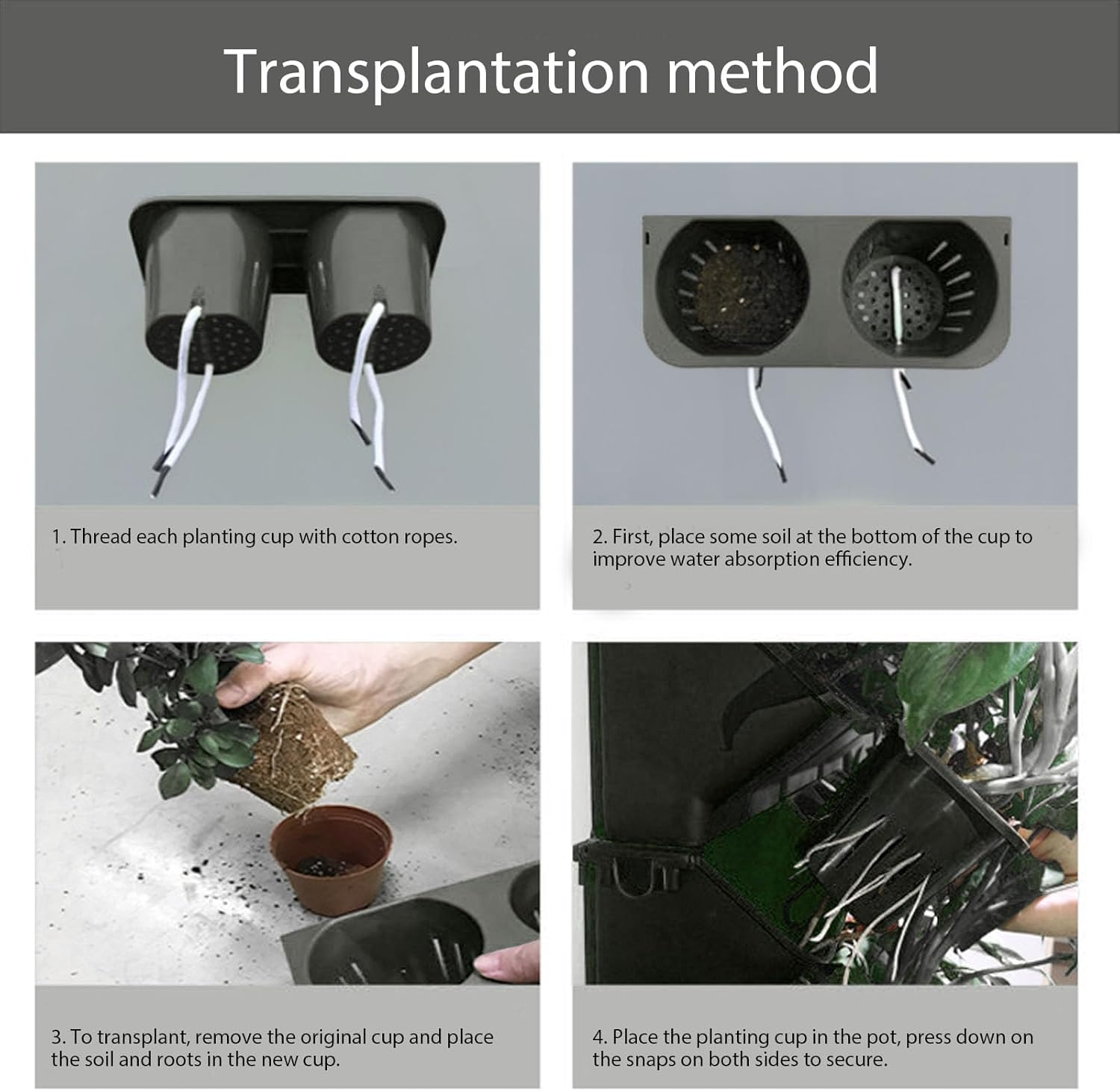 Transplantation method

1. Thread each planting cup with cotton ropes.

2. First, place some soil at the bottom of the cup to improve water absorption efficiency.

3. To transplant, remove the original cup and place the soil and roots in the new cup.

4. Place the planting cup in the pot, press down on the snaps on both sides to secure.