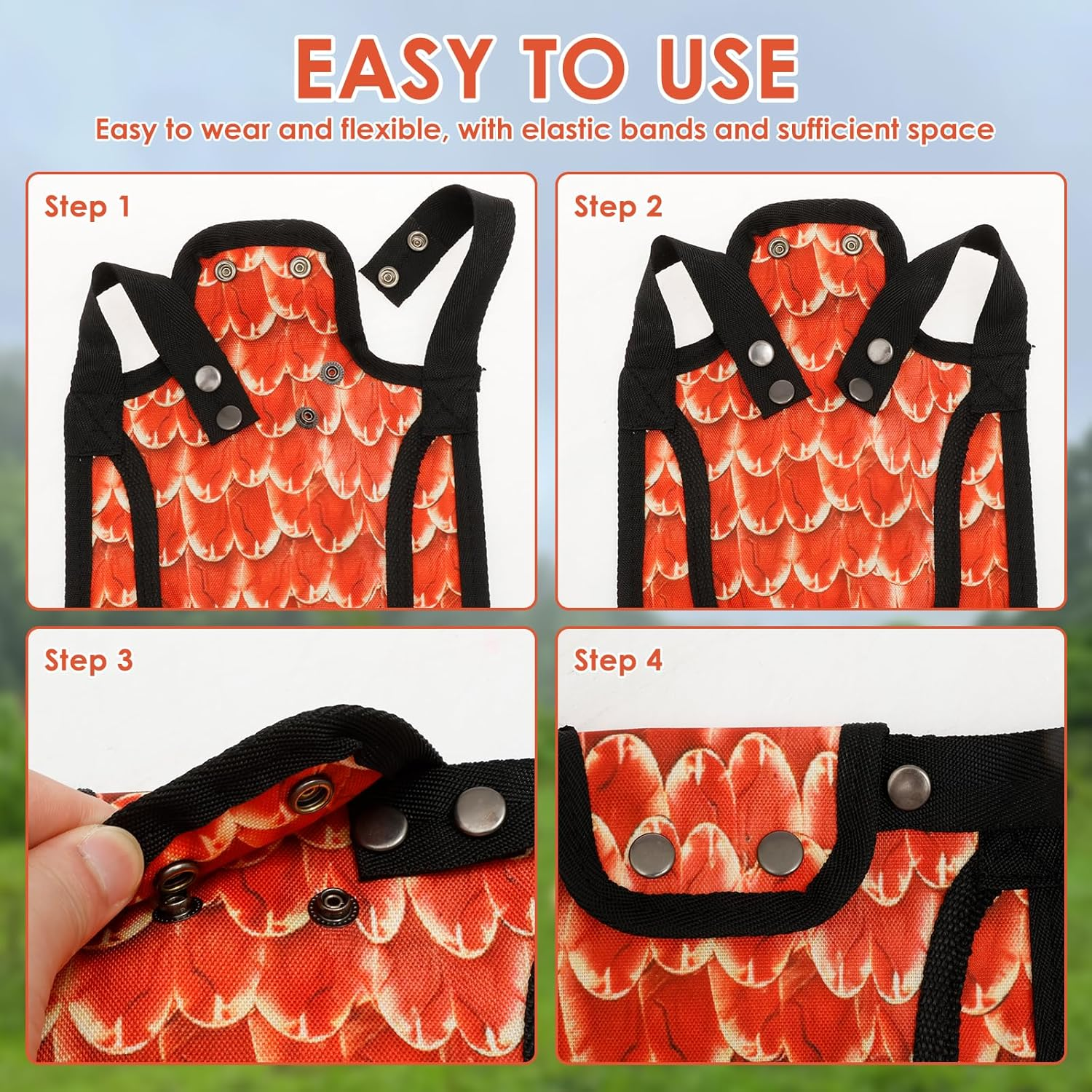 EASY TO USE

Easy to wear and flexible, with elastic bands and sufficient space

Step 1

Step 2

Step 3

Step 4