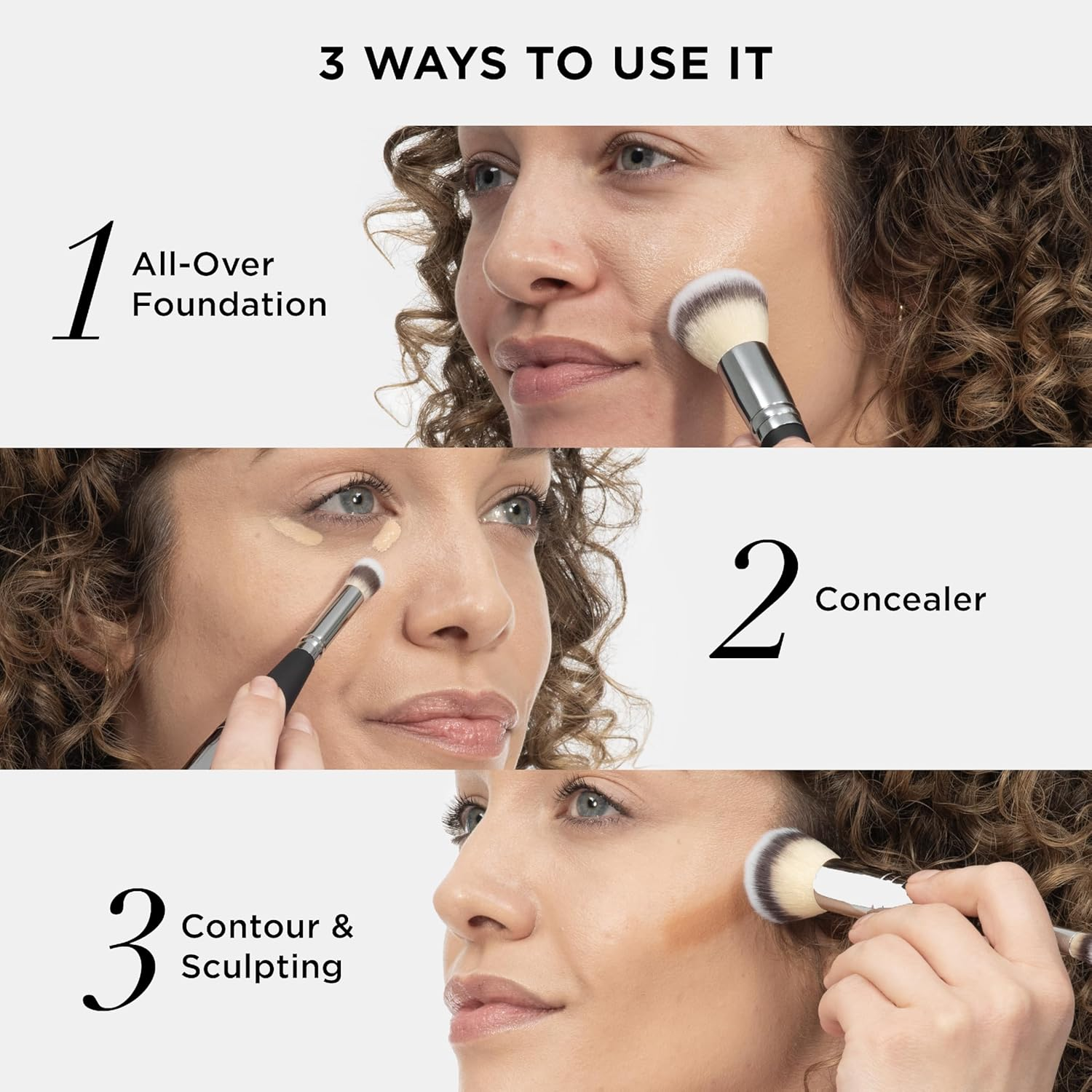 3 WAYS TO USE IT

1 All-Over Foundation

2 Concealer

3 Contour & Sculpting