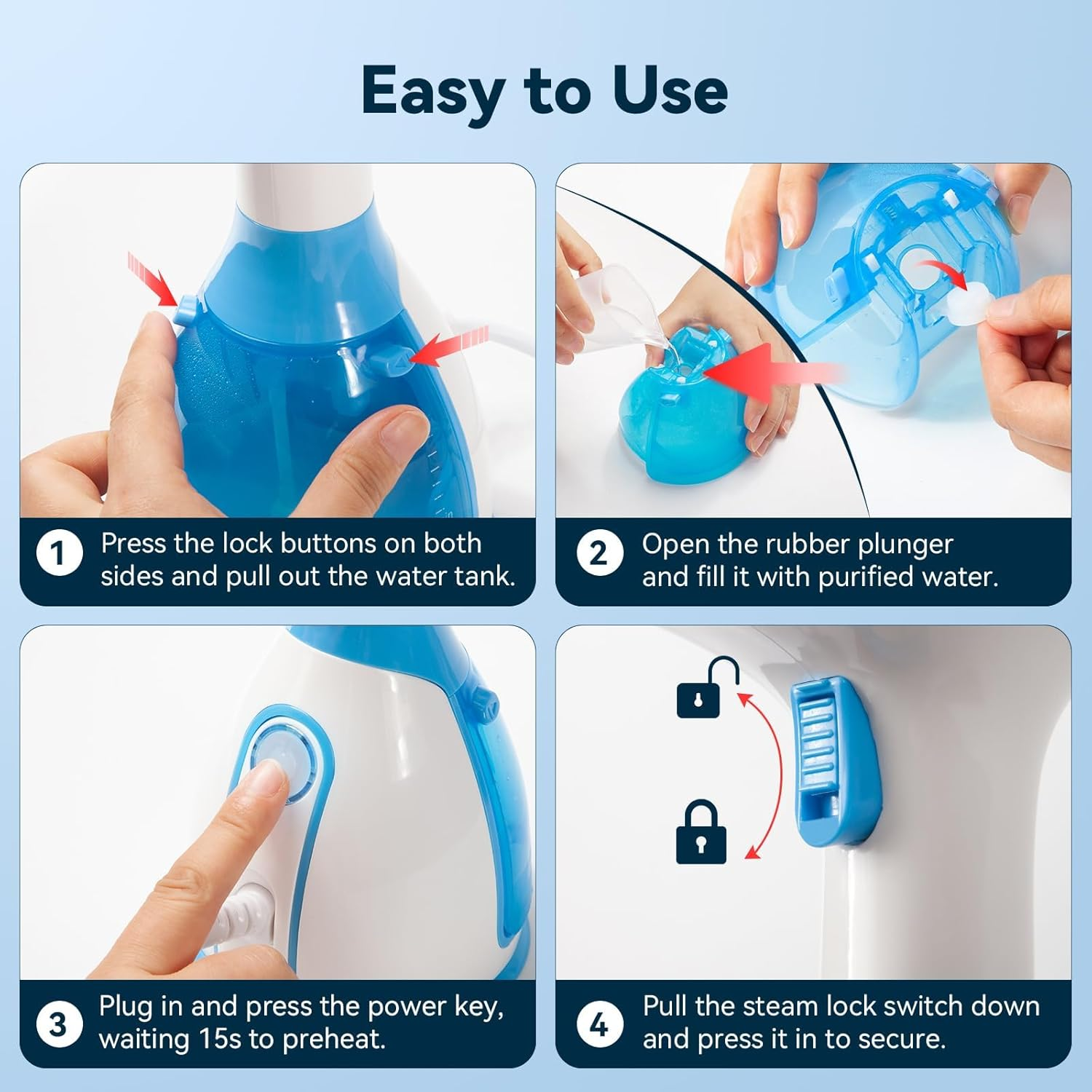 Easy to Use

1 Press the lock buttons on both sides and pull out the water tank.

2 Open the rubber plunger and fill it with purified water.

3 Plug in and press the power key, waiting 15s to preheat.

4 Pull the steam lock switch down and press it in to secure.