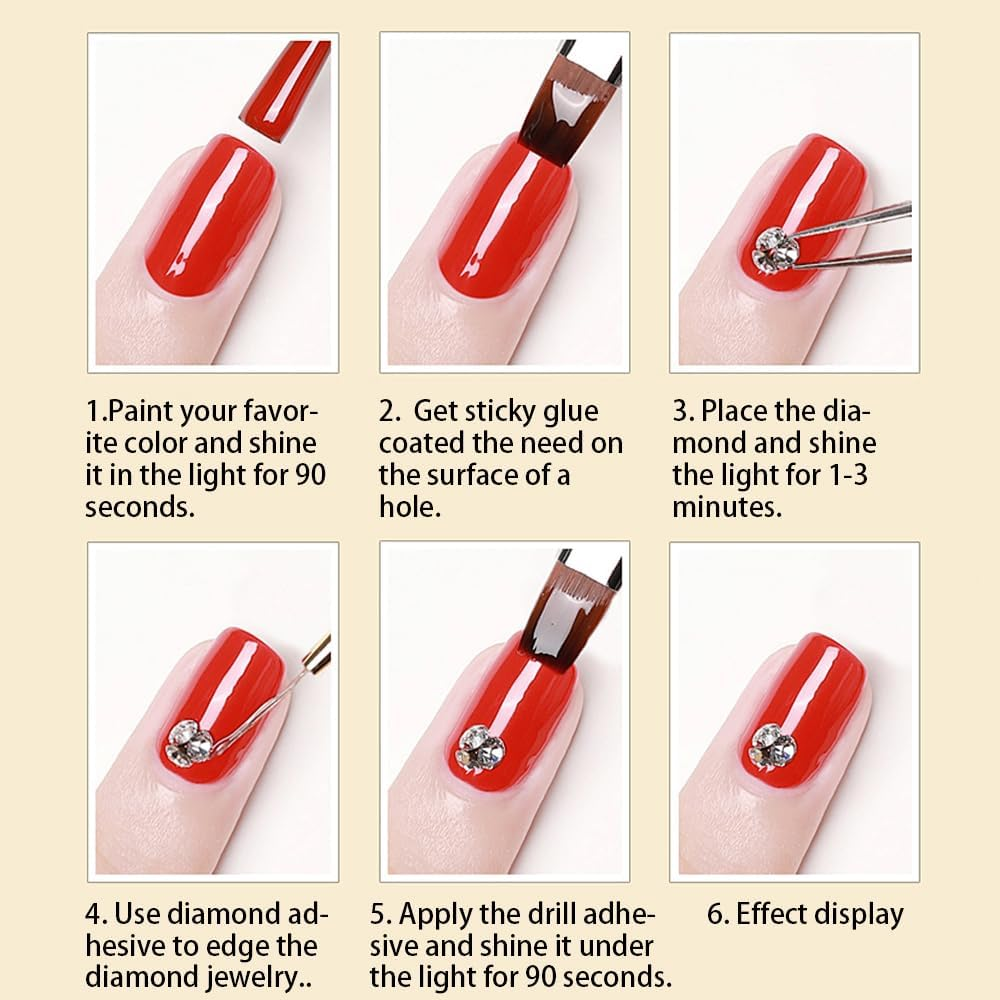 1.Paint your favorite color and shine it in the light for 90 seconds.

2.  Get sticky glue coated the need on the surface of a hole.

3. Place the diamond and shine the light for 1-3 minutes.

4. Use diamond adhesive to edge the diamond jewelry..

5. Apply the drill adhesive and shine it under the light for 90 seconds.

6. Effect display