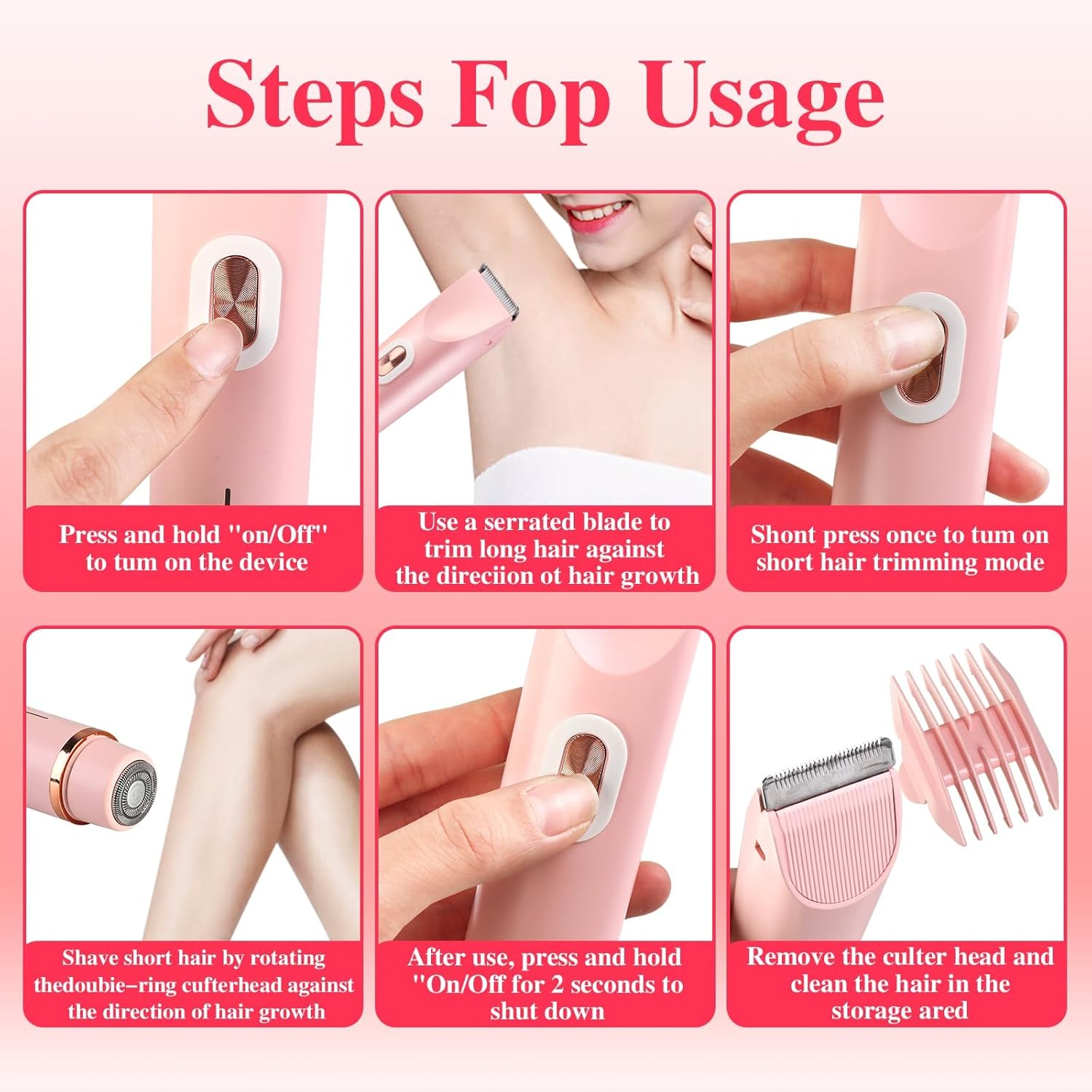 Steps Fop Usage

Press and hold "on/Off" to tum on the device

Use a serrated blade to trim long hair against the direciion ot hair growth

Shont press once to tum on short hair trimming mode

Shave short hair by rotating thedoubie–ring cufterhead against the direction of hair growth

After use, press and hold "On/Off for 2 seconds to shut down

Remove the culter head and clean the hair in the storage ared