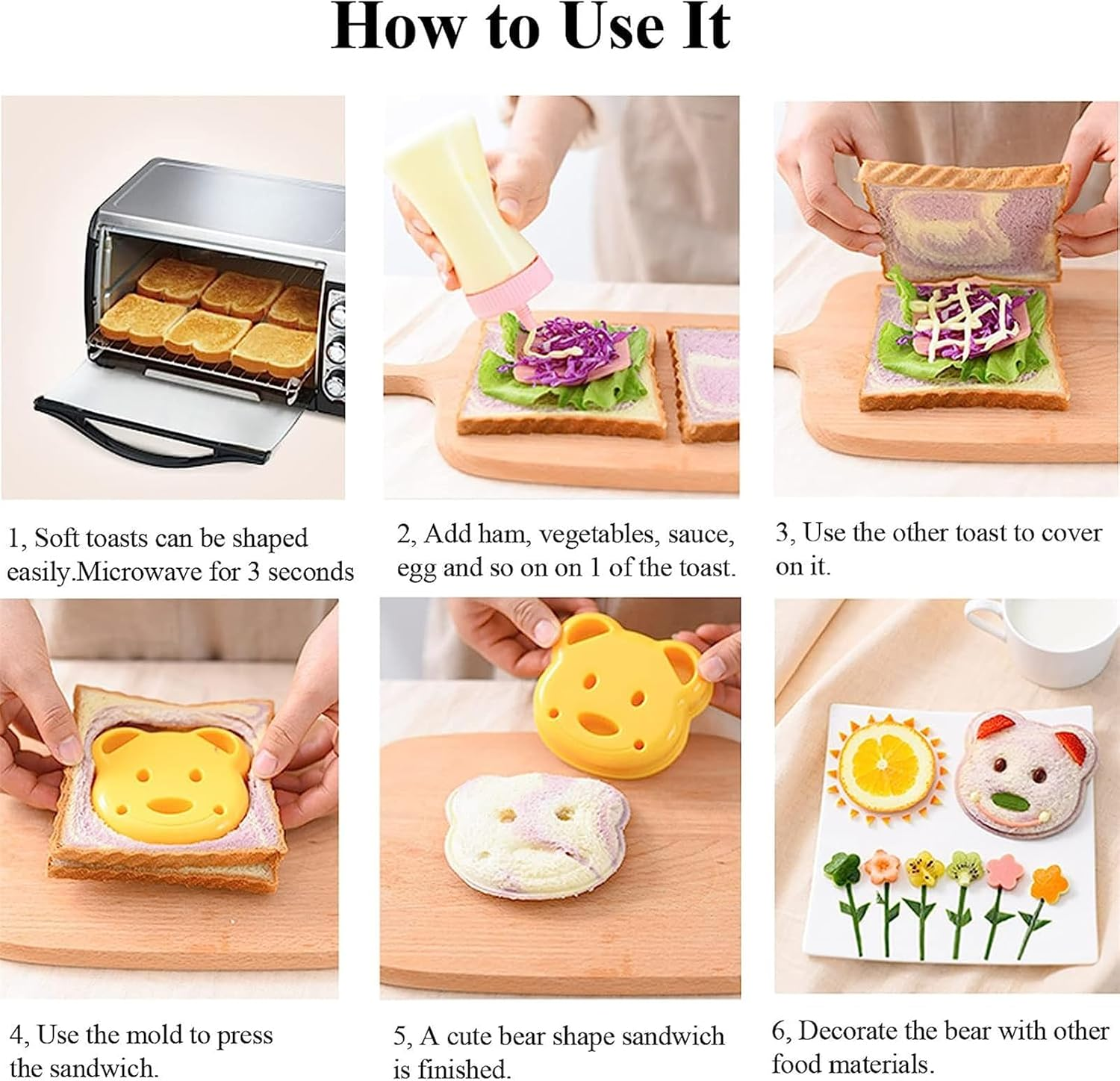 How to Use It

1, Soft toasts can be shaped easily.Microwave for 3 seconds

2, Add ham, vegetables, sauce, egg and so on on 1 of the toast.

3, Use the other toast to cover on it.

4, Use the mold to press the sandwich.

5, A cute bear shape sandwich is finished.

6, Decorate the bear with other food materials.