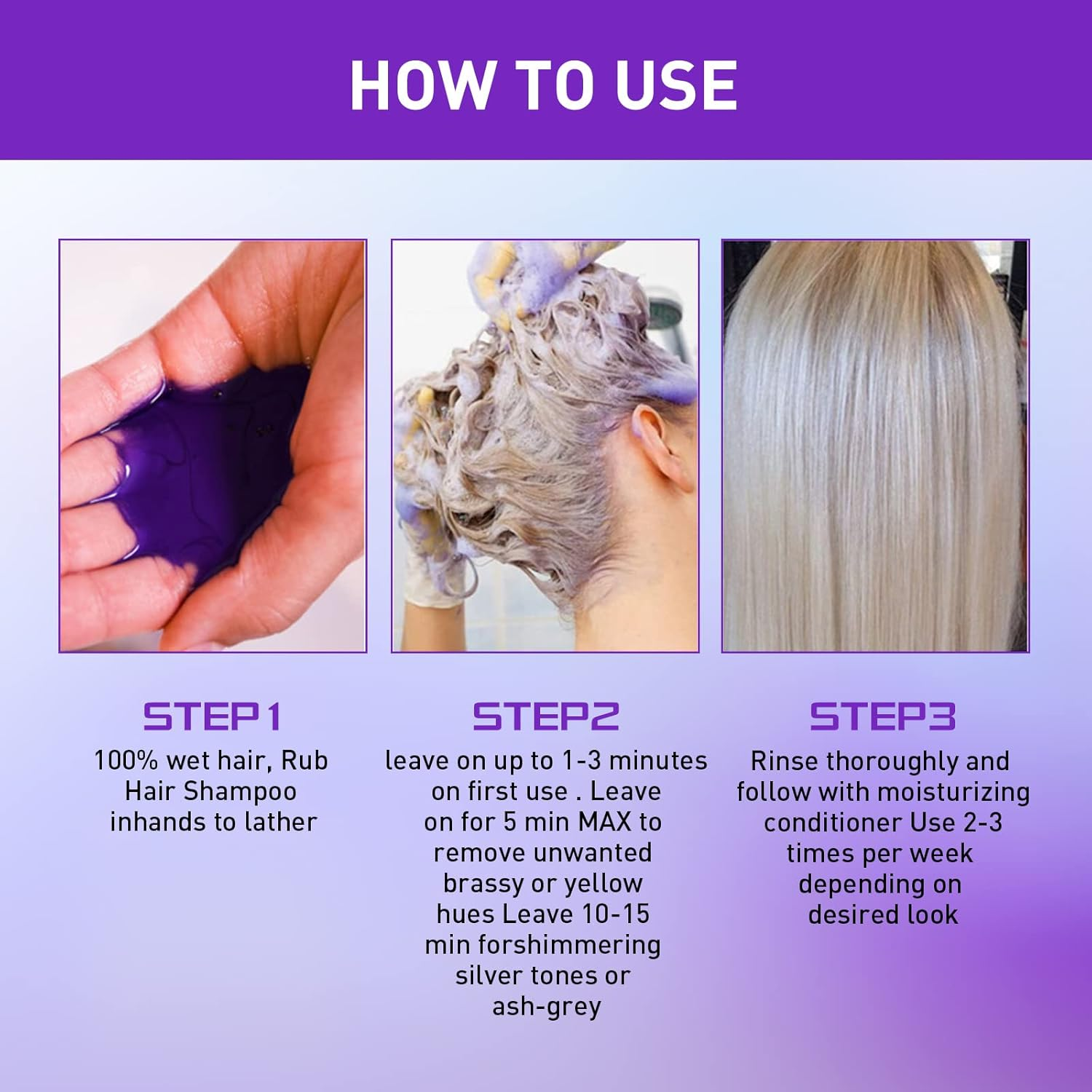 HOW TO USE

STEP1

100% wet hair, Rub Hair Shampoo inhands to lather

STEP2

leave on up to 1-3 minutes on first use . Leave on for 5 min MAX to remove unwanted brassy or yellow hues Leave 10-15 min forshimmering silver tones or ash-grey

STEP3

Rinse thoroughly and follow with moisturizing conditioner Use 2-3 times per week depending on desired look