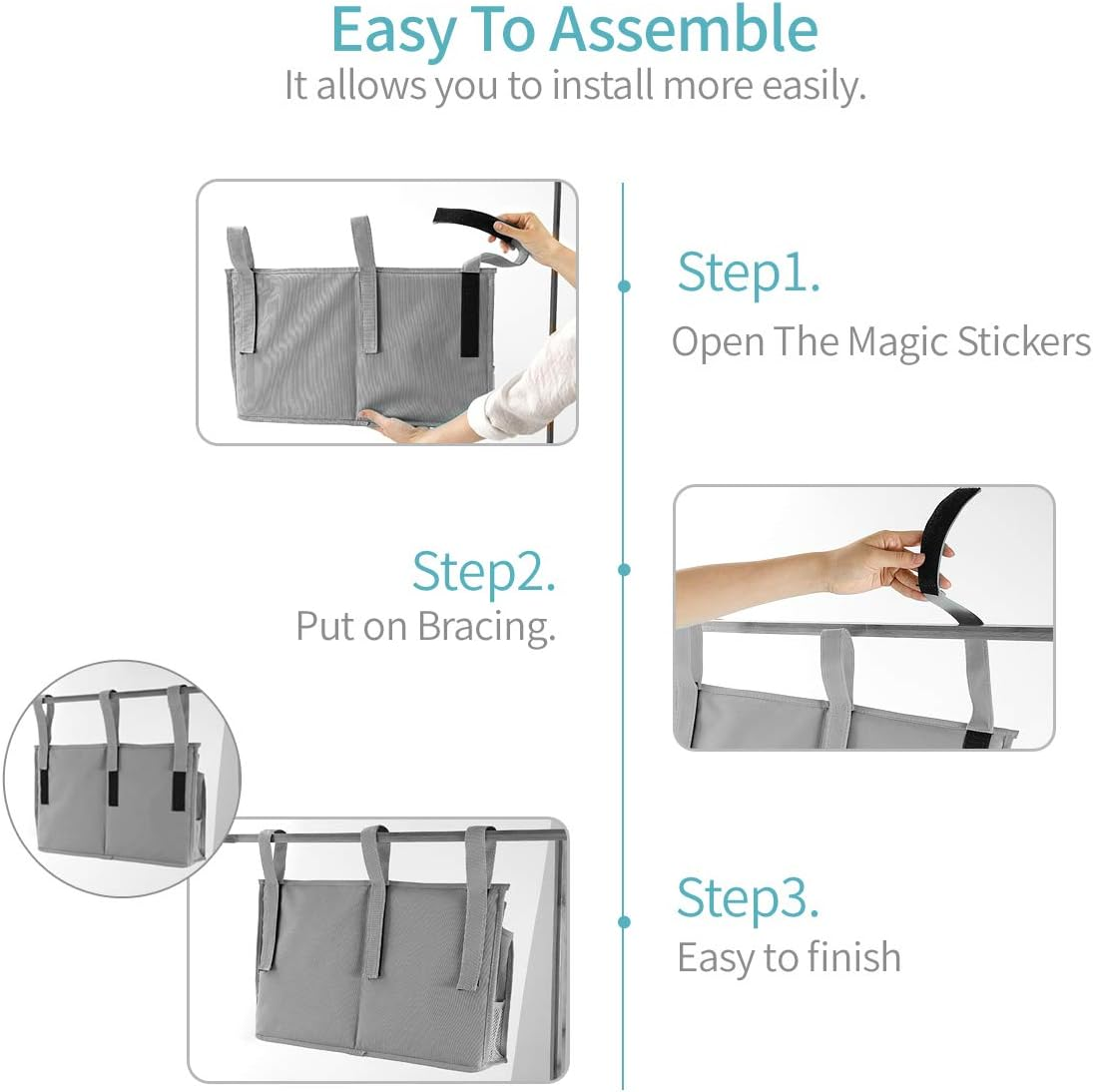 Easy To Assemble
It allows you to install more easily.

Step1.
Open The Magic Stickers

Step2.
Put on Bracing.

Step3.
Easy to finish