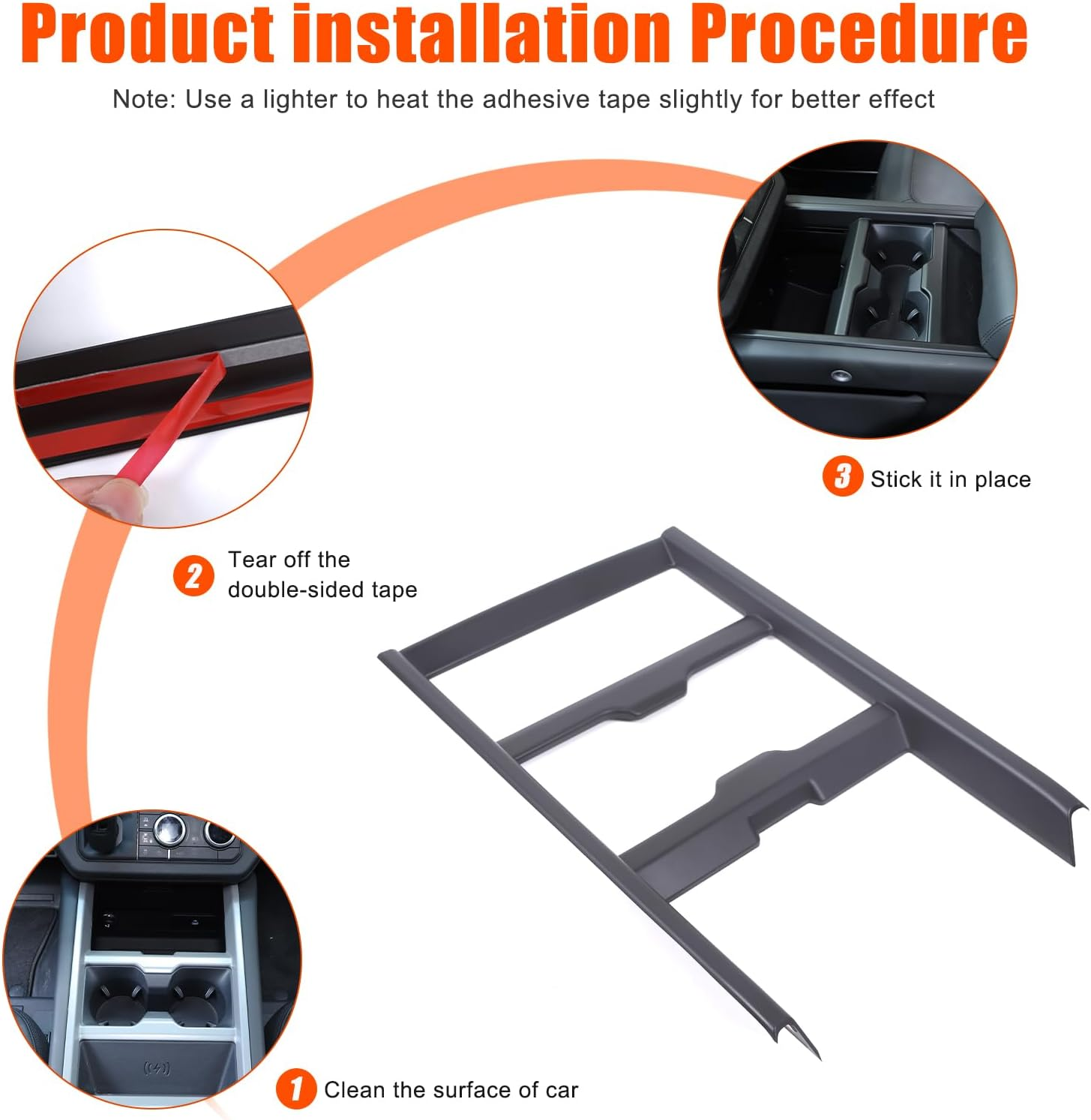 Product installation Procedure

Note: Use a lighter to heat the adhesive tape slightly for better effect

3 Stick it in place

2 Tear off the double-sided tape

1 Clean the surface of car