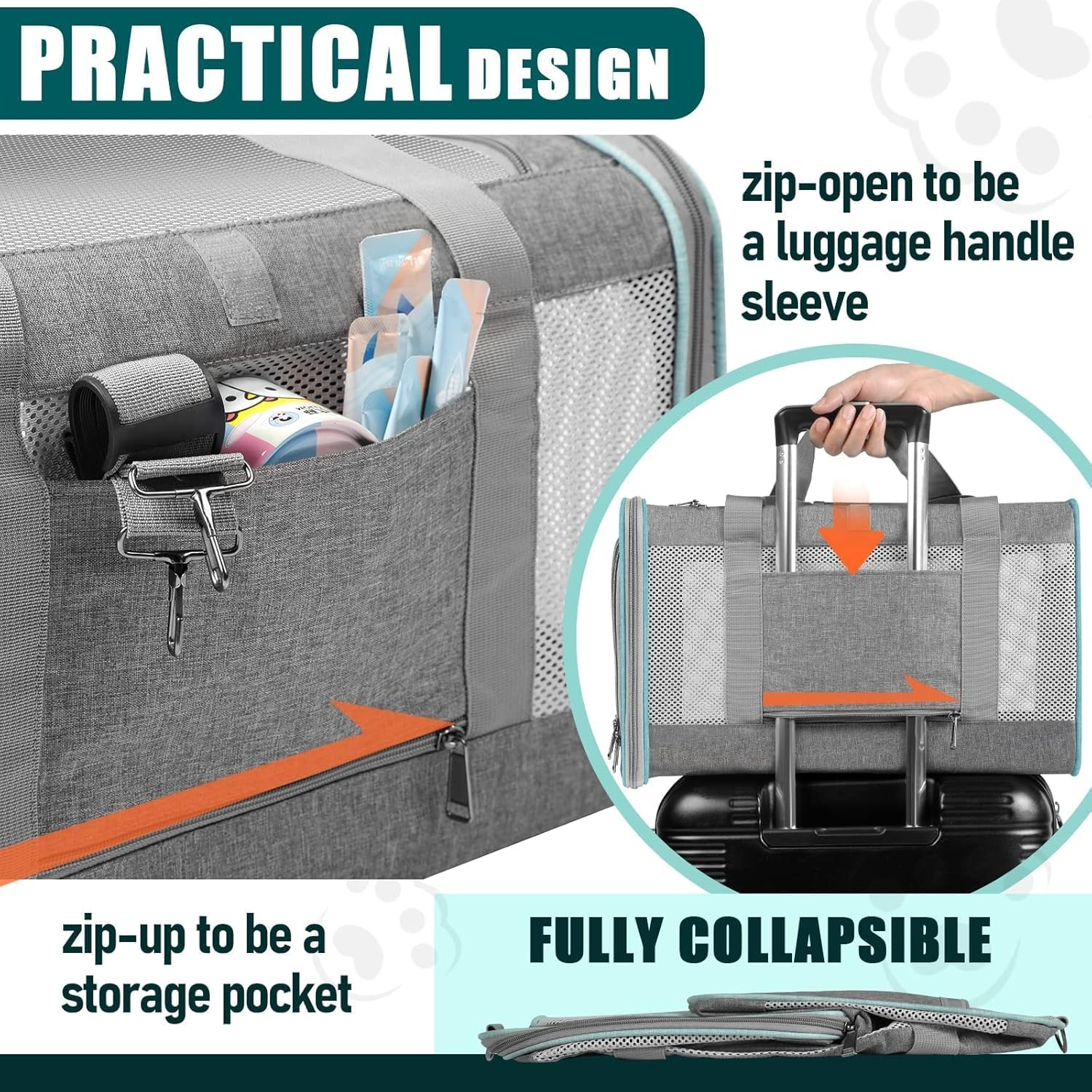 PRACTICAL DESIGN

zip-open to be a luggage handle sleeve

zip-up to be a storage pocket

FULLY COLLAPSIBLE