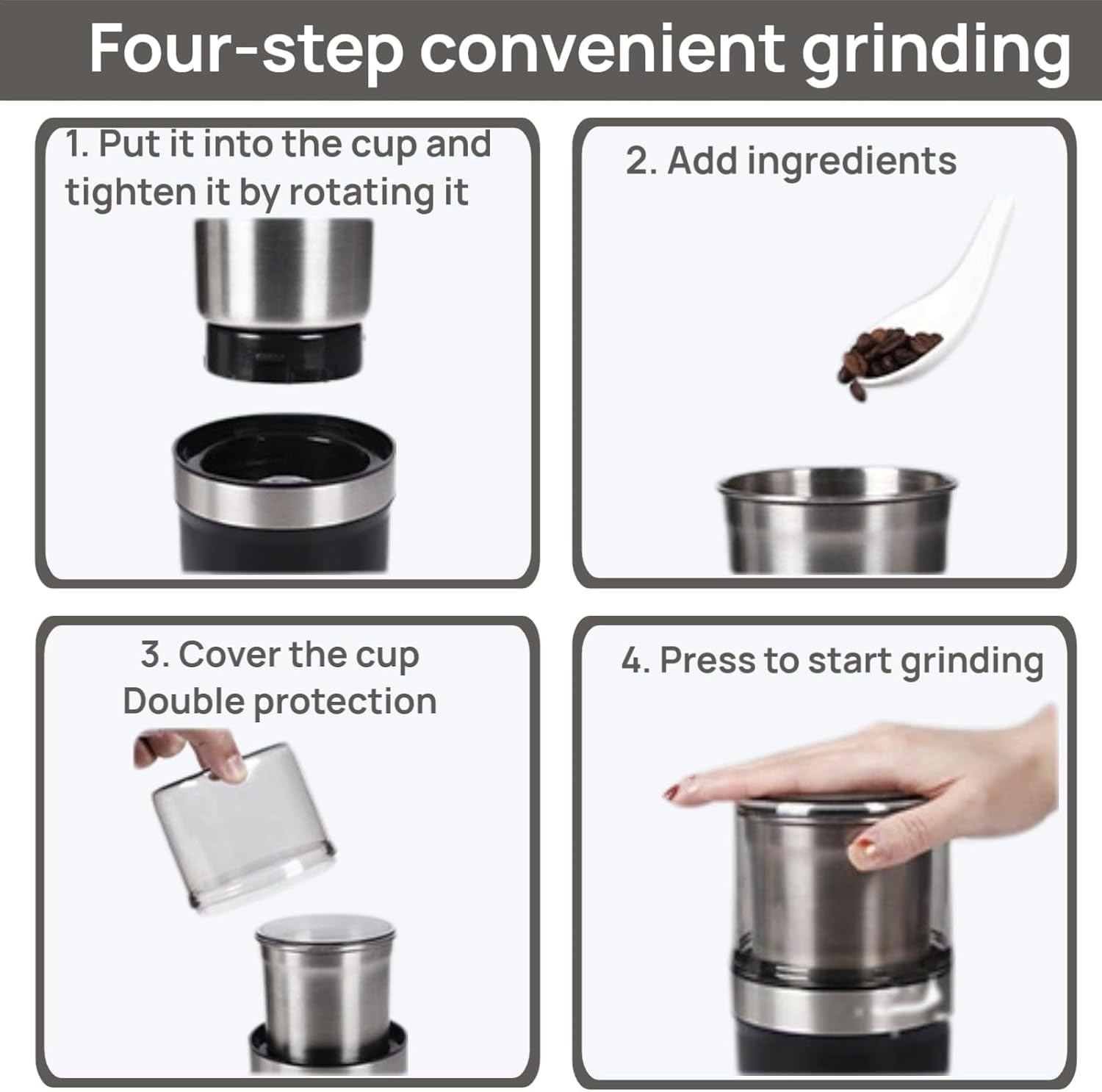 Four-step convenient grinding

1. Put it into the cup and tighten it by rotating it

2. Add ingredients

3. Cover the cup
Double protection

4. Press to start grinding