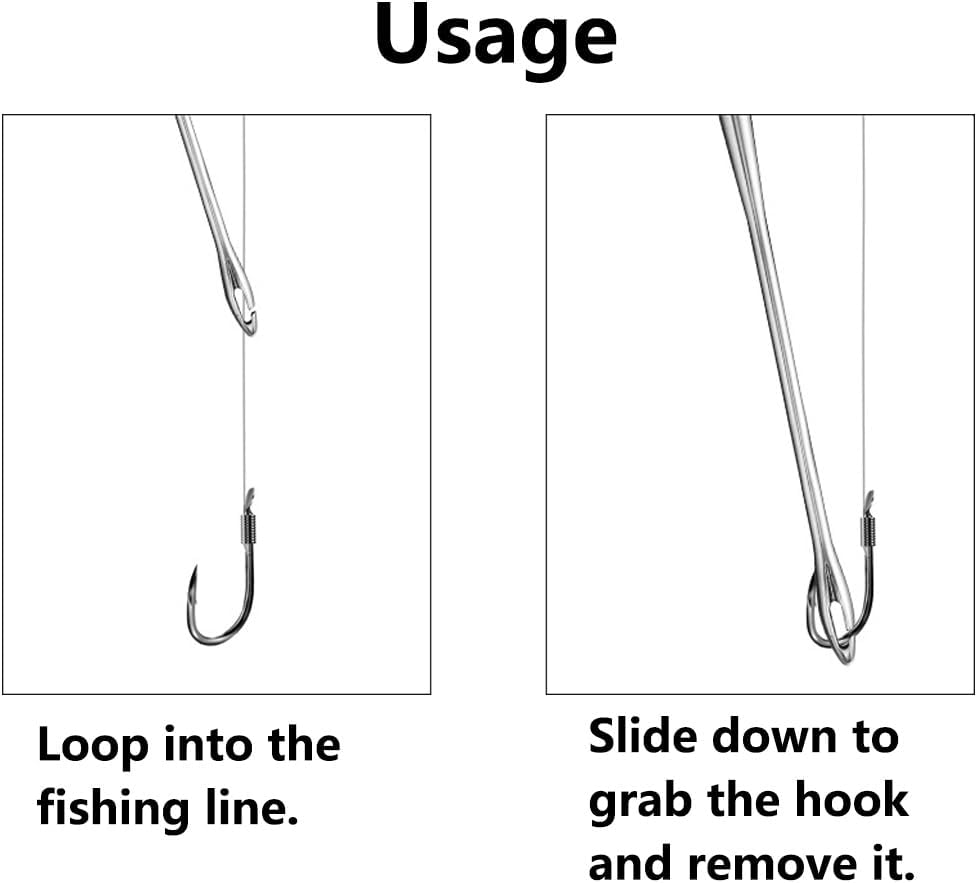 Usage

Loop into the fishing line.

Slide down to grab the hook and remove it.