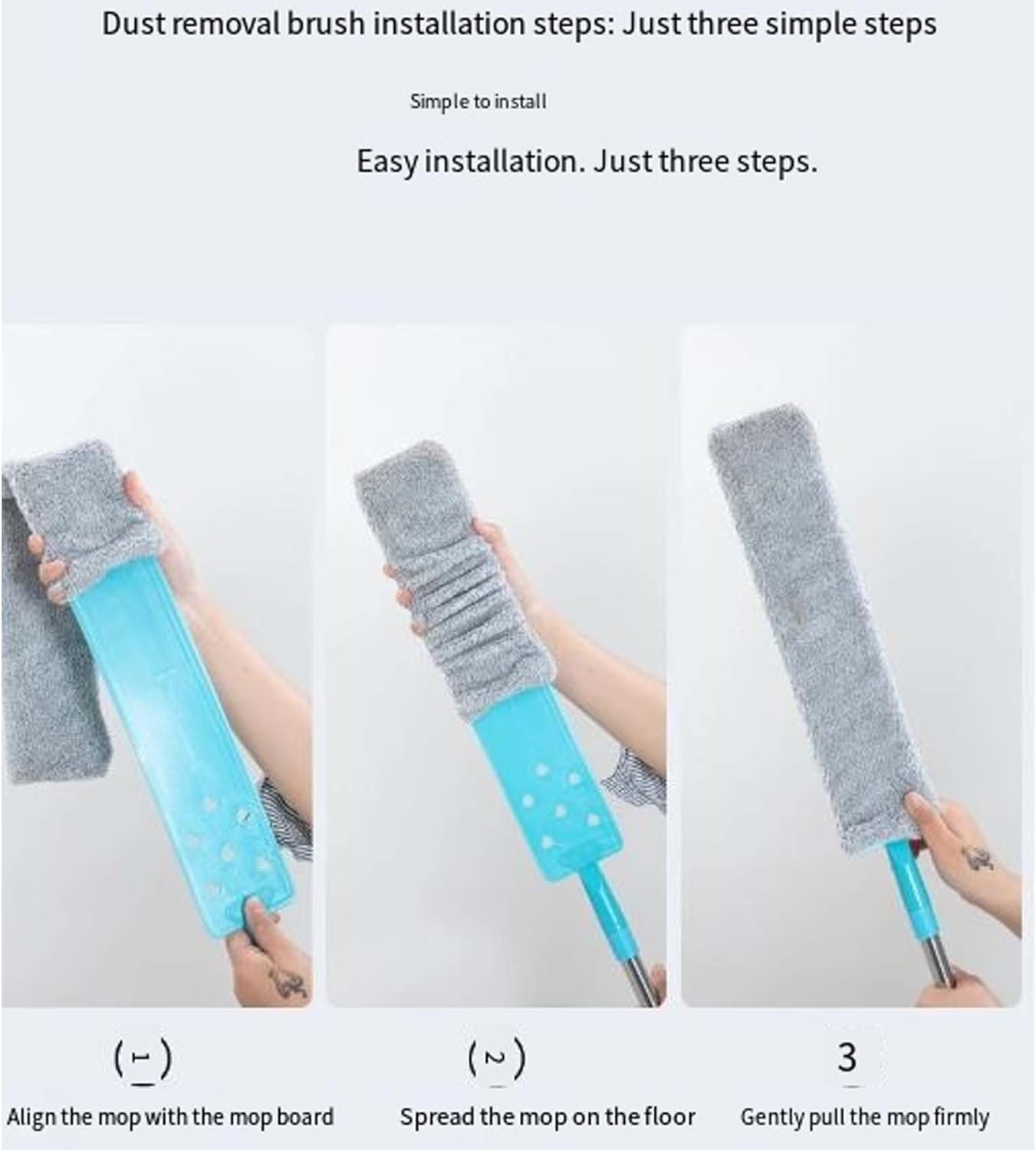 Dust removal brush installation steps: Just three simple steps

Simple to install

Easy installation. Just three steps.

(1)

Align the mop with the mop board

(2)

Spread the mop on the floor

3

Gently pull the mop firmly