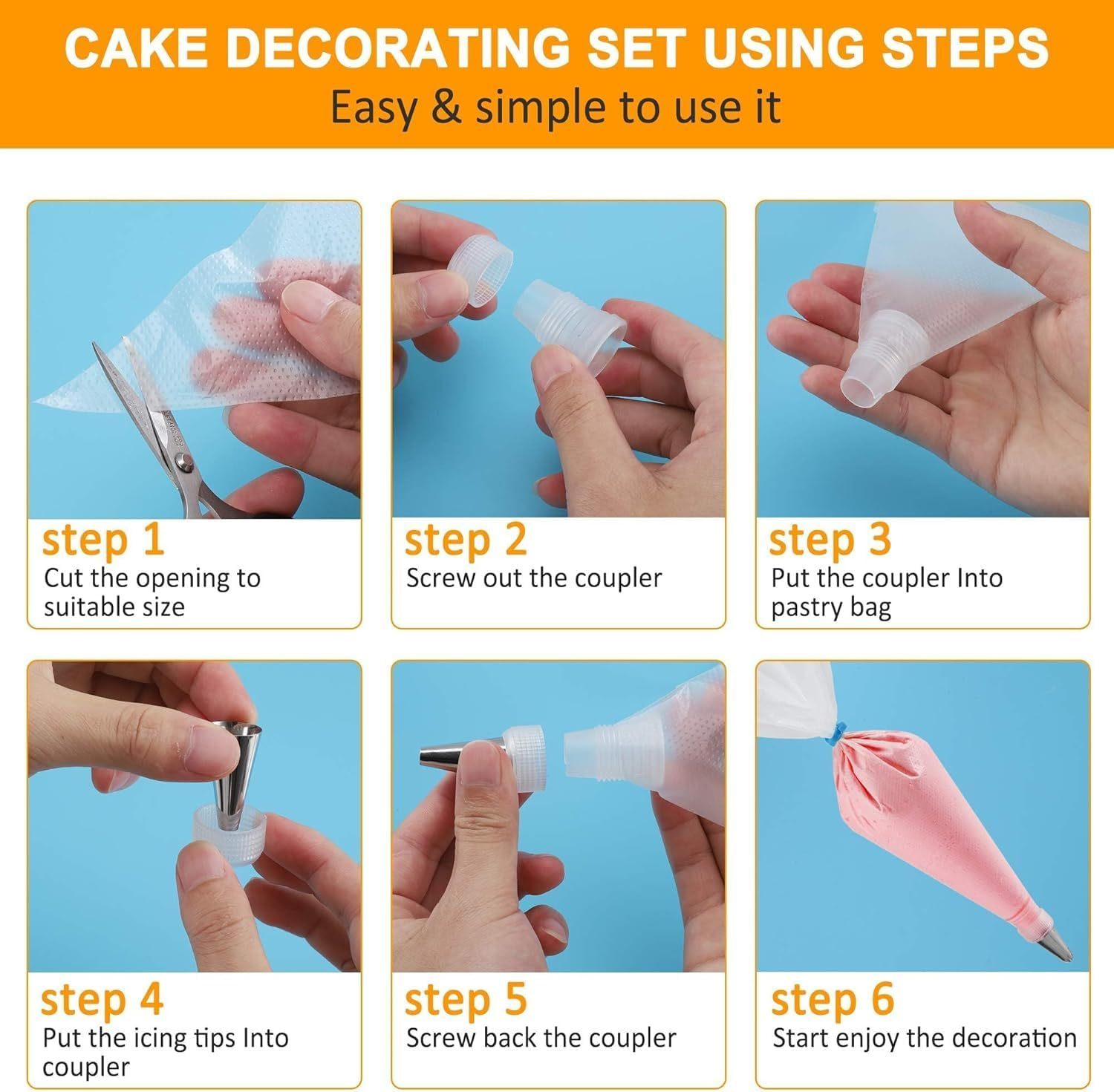 CAKE DECORATING SET USING STEPS
Easy & simple to use it

step 1
Cut the opening to suitable size

step 2
Screw out the coupler

step 3
Put the coupler Into pastry bag

step 4
Put the icing tips Into coupler

step 5
Screw back the coupler

step 6
Start enjoy the decoration