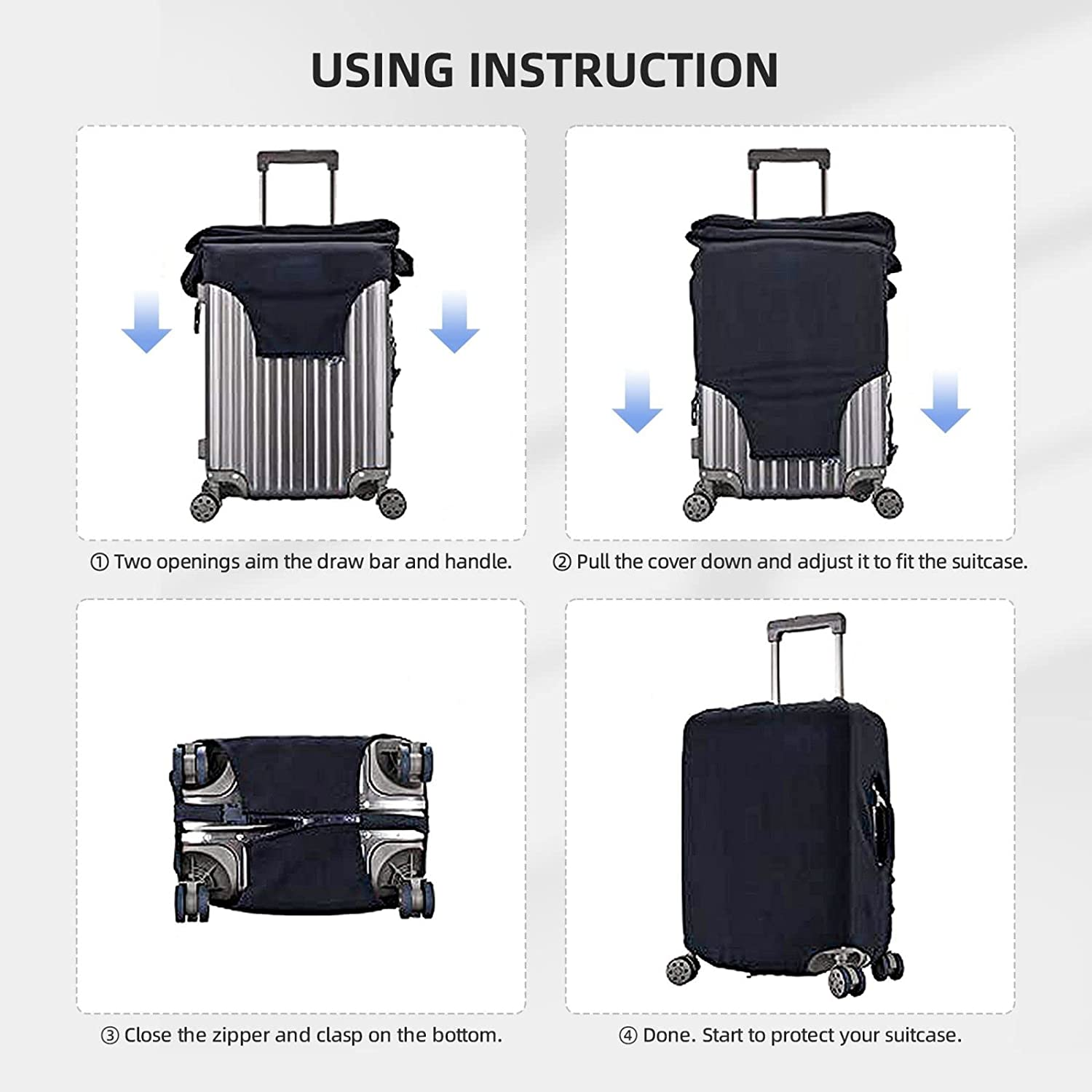 USING INSTRUCTION

① Two openings aim the draw bar and handle.

② Pull the cover down and adjust it to fit the suitcase.

③ Close the zipper and clasp on the bottom.

④ Done. Start to protect your suitcase.