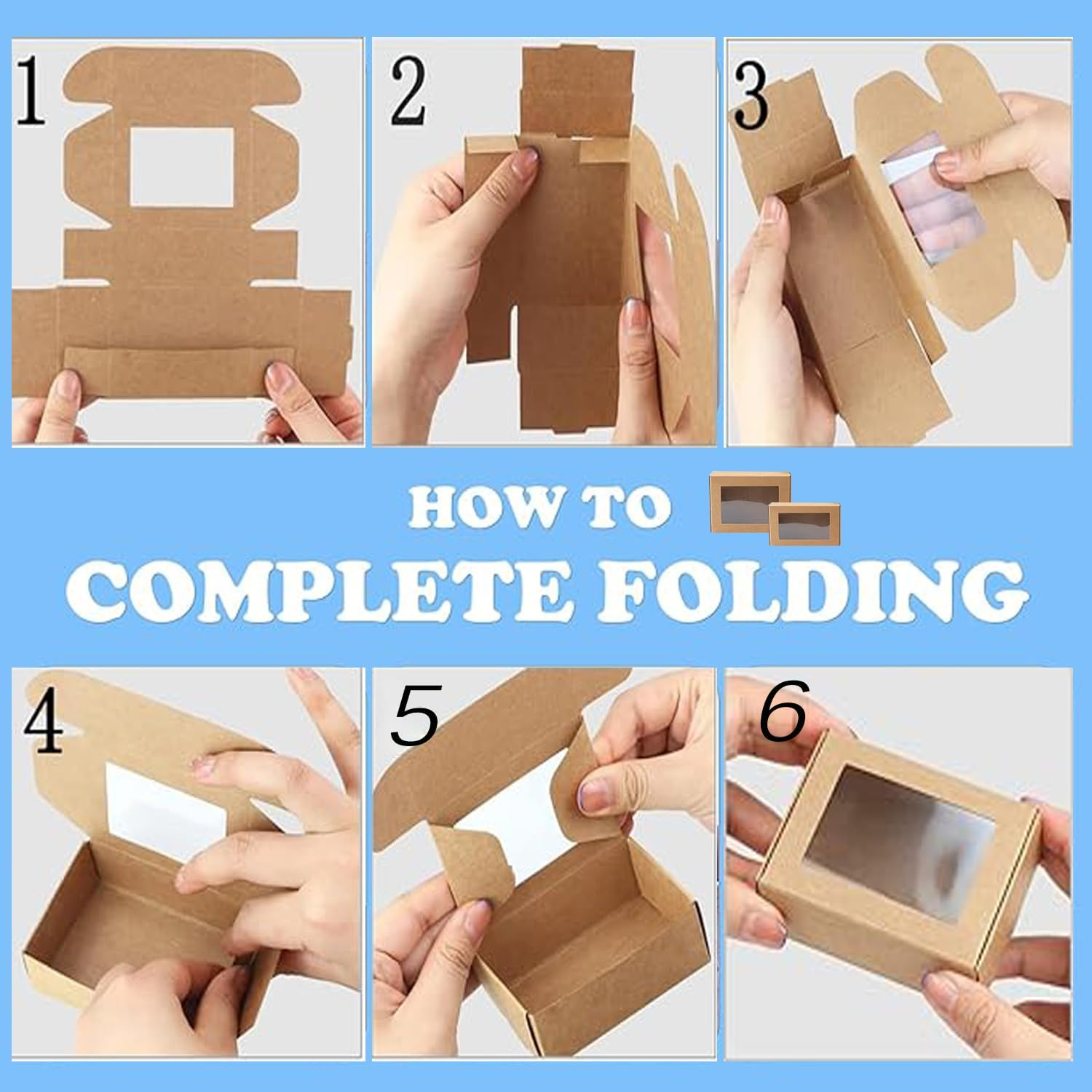 1

2

3

HOW TO
COMPLETE FOLDING

4

5

6