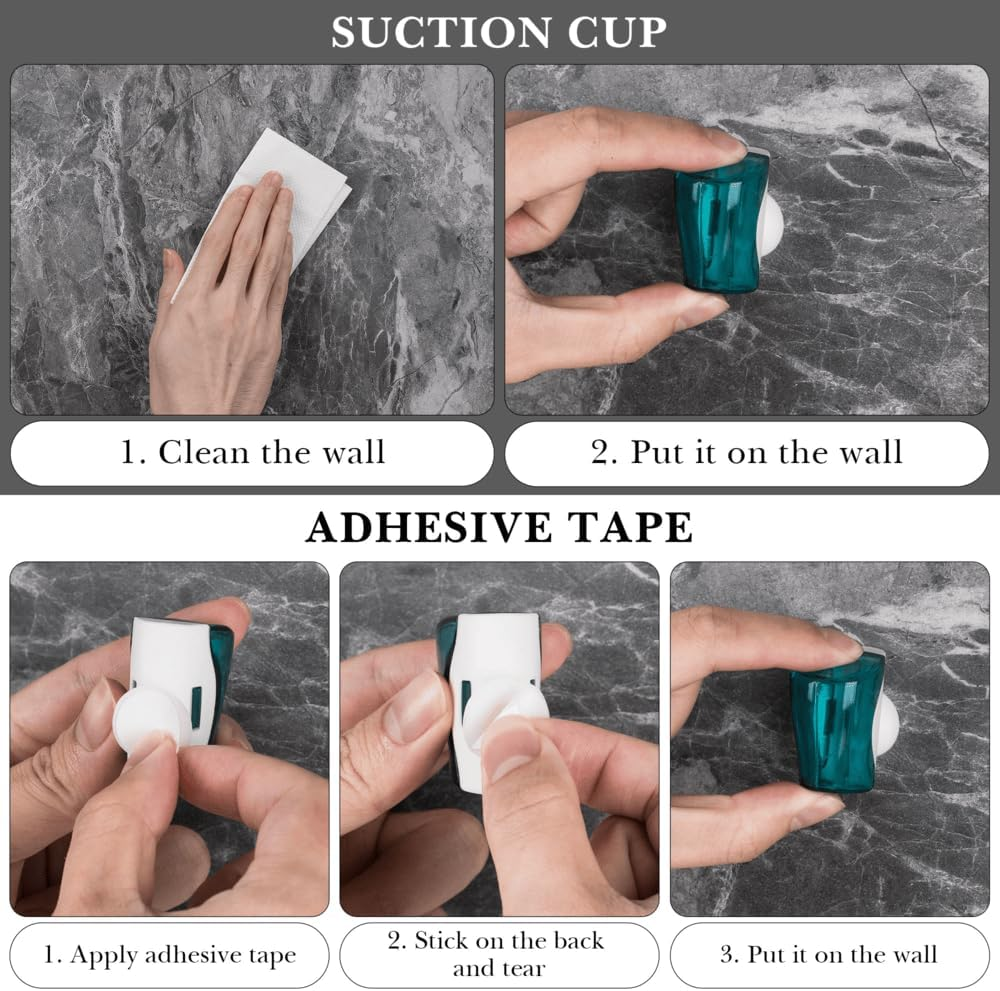 SUCTION CUP

1. Clean the wall

2. Put it on the wall

ADHESIVE TAPE

1. Apply adhesive tape

2. Stick on the back and tear

3. Put it on the wall