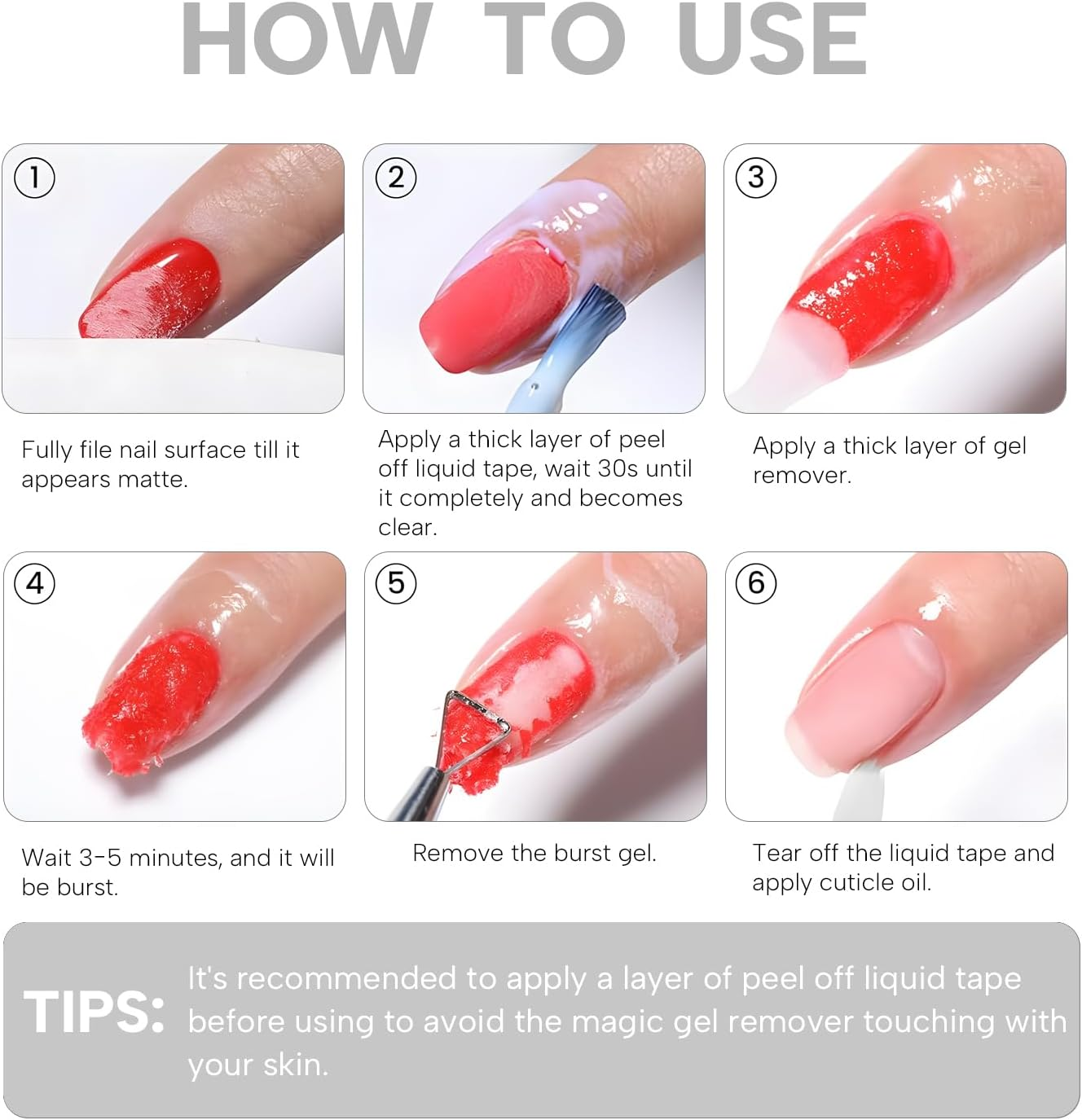 HOW TO USE

①

Fully file nail surface till it appears matte.

②

Apply a thick layer of peel off liquid tape, wait 30s until it completely and becomes clear.

③

Apply a thick layer of gel remover.

④

Wait 3-5 minutes, and it will be burst.

⑤

Remove the burst gel.

⑥

Tear off the liquid tape and apply cuticle oil.

TIPS: It's recommended to apply a layer of peel off liquid tape before using to avoid the magic gel remover touching with your skin.