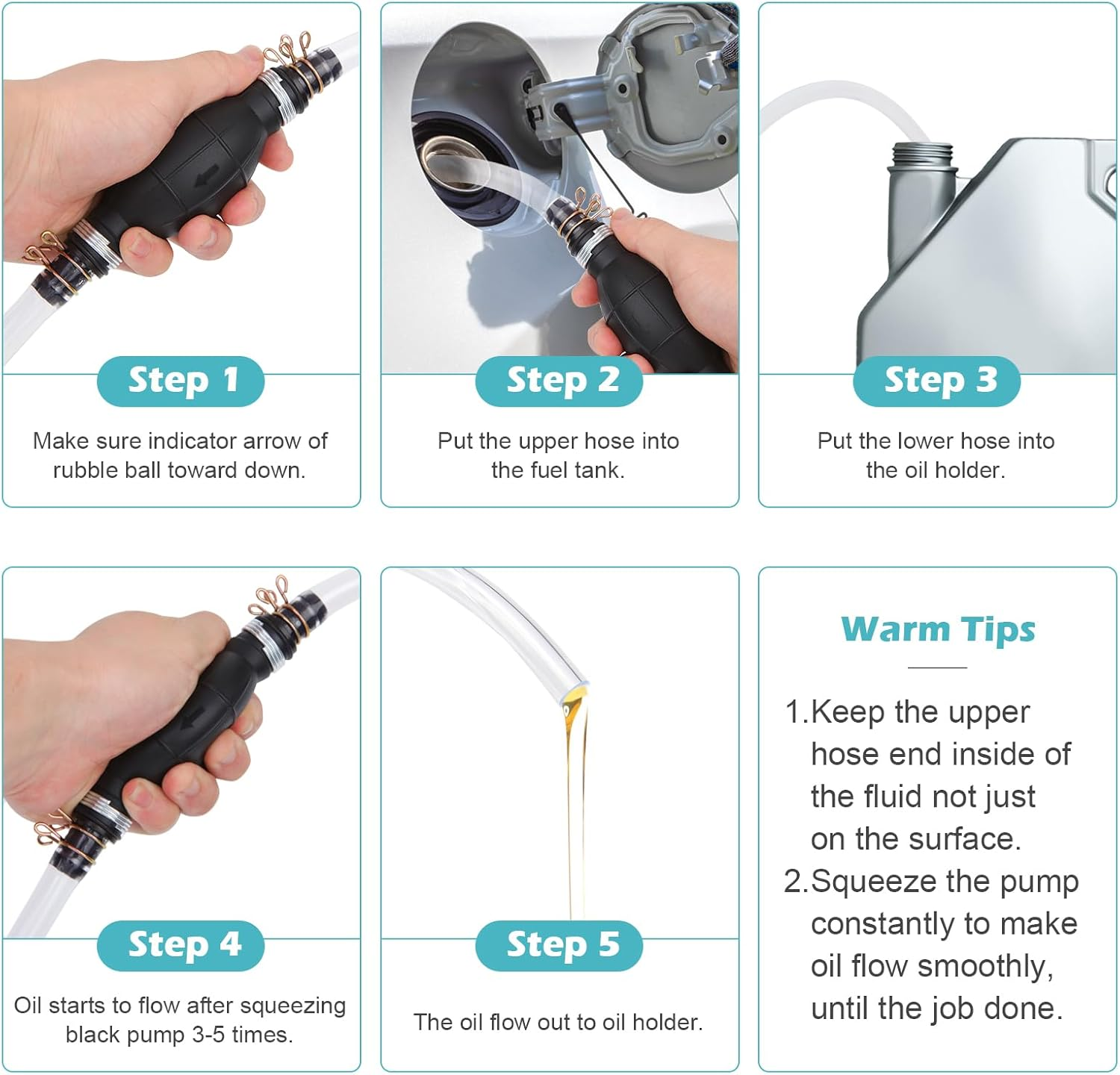 Step 1

Make sure indicator arrow of rubble ball toward down.

Step 2

Put the upper hose into the fuel tank.

Step 3

Put the lower hose into the oil holder.

Step 4

Oil starts to flow after squeezing black pump 3-5 times.

Step 5

The oil flow out to oil holder.

Warm Tips

1.Keep the upper hose end inside of the fluid not just on the surface.

2.Squeeze the pump constantly to make oil flow smoothly, until the job done.