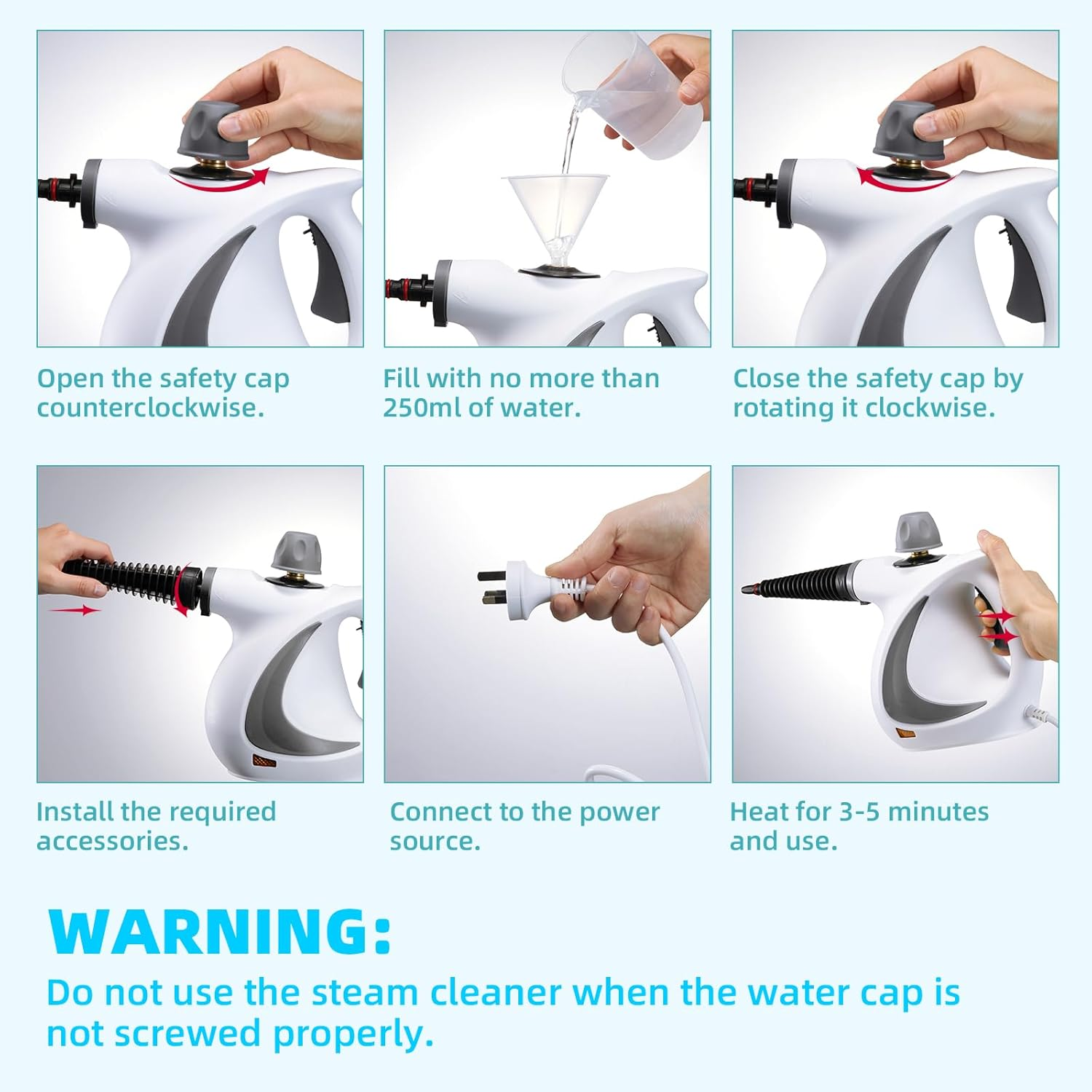 Open the safety cap counterclockwise.

Fill with no more than 250ml of water.

Close the safety cap by rotating it clockwise.

Install the required accessories.

Connect to the power source.

Heat for 3-5 minutes and use.

WARNING:

Do not use the steam cleaner when the water cap is not screwed properly.