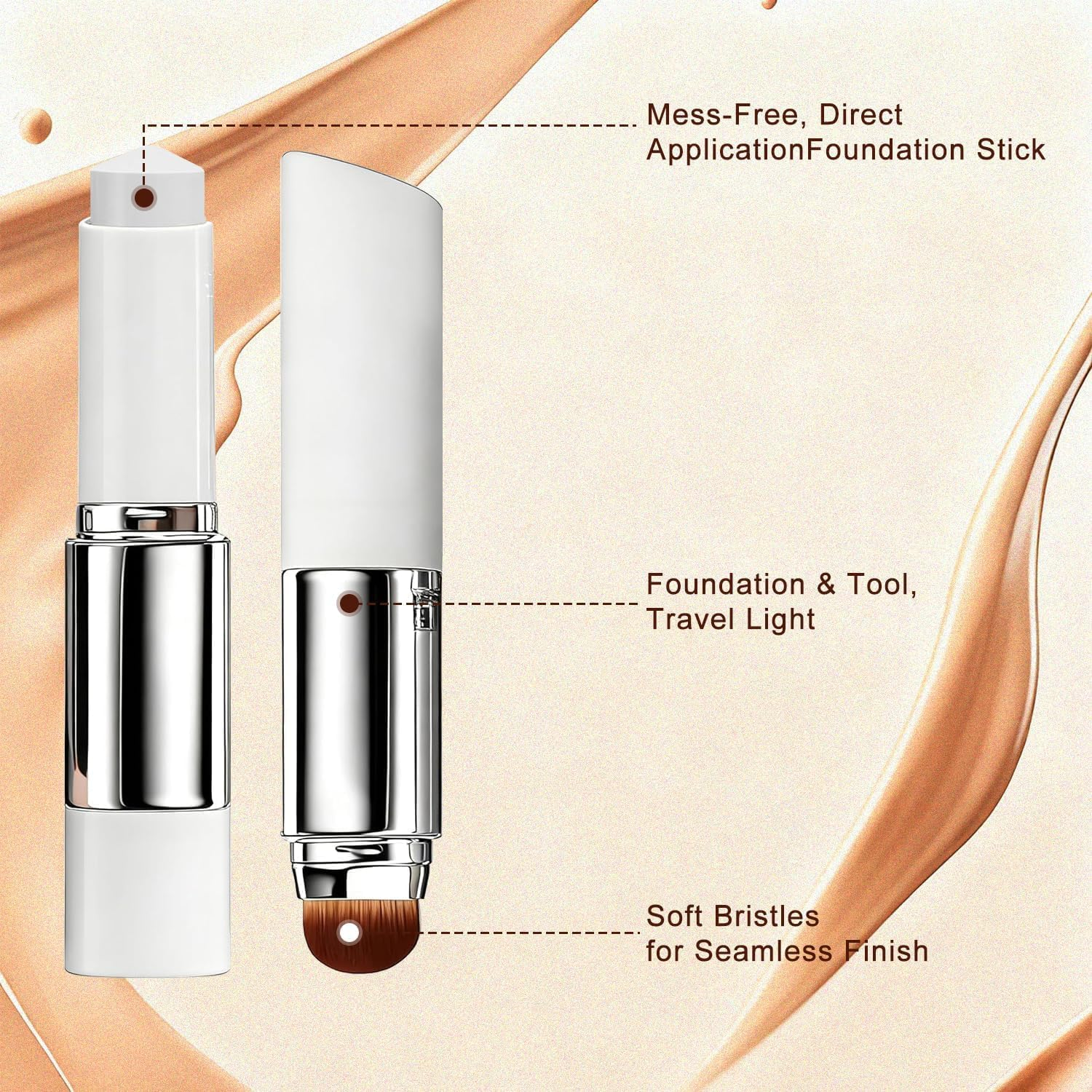 Mess-Free, Direct ApplicationFoundation Stick

Foundation & Tool, Travel Light

Soft Bristles for Seamless Finish