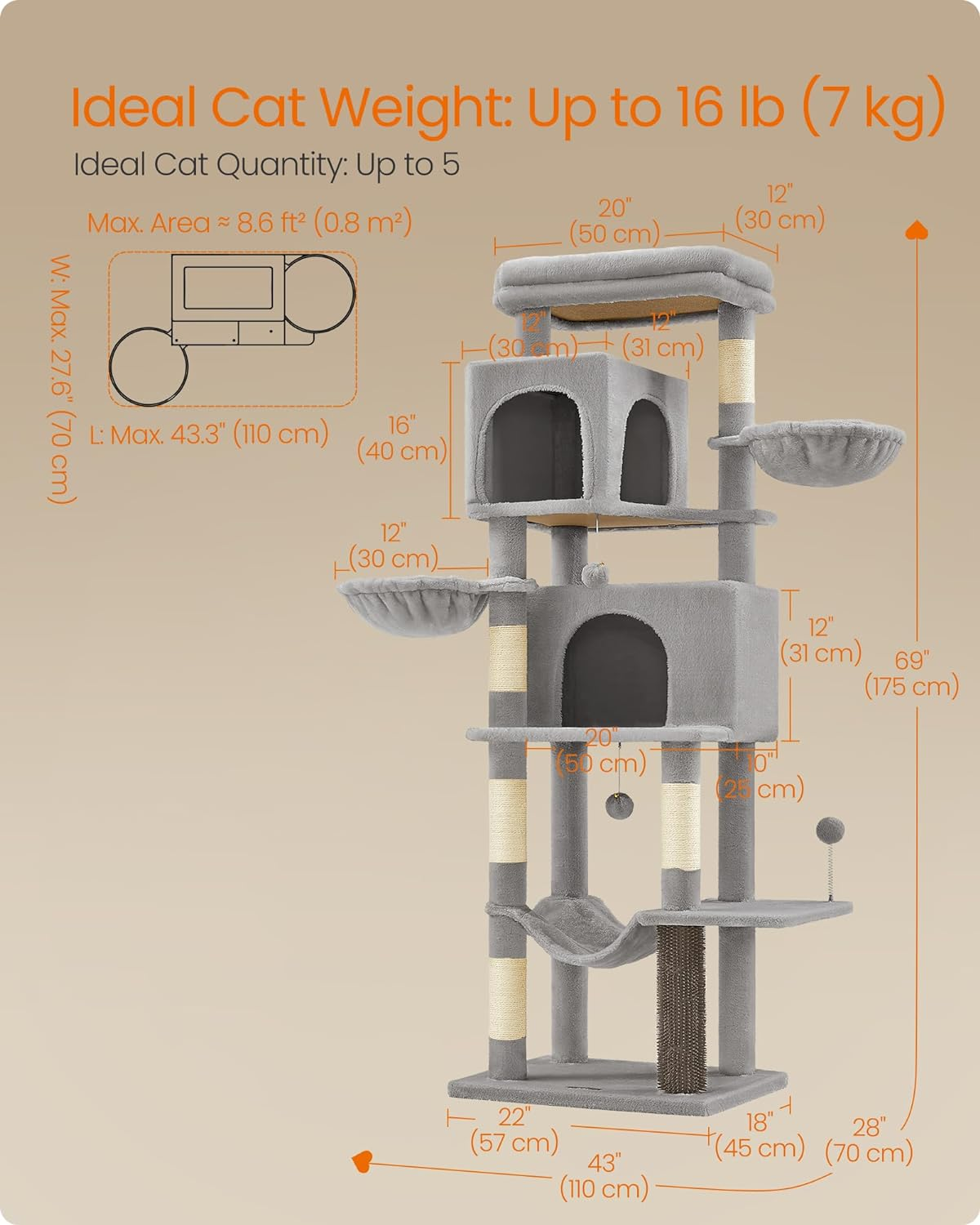 Ideal Cat Weight: Up to 16 lb (7 kg)

Ideal Cat Quantity: Up to 5

Max. Area ≈ 8.6 ft² (0.8 m²)

W: Max. 27.6" (70 cm)

L: Max. 43.3" (110 cm)

20" (50 cm)

12" (30 cm)

12" (30 cm)

12" (31 cm)

16" (40 cm)

12" (30 cm)

12" (31 cm)

69" (175 cm)

20" (50 cm)

10" (25 cm)

22" (57 cm)

18" (45 cm)

28" (70 cm)

43" (110 cm)