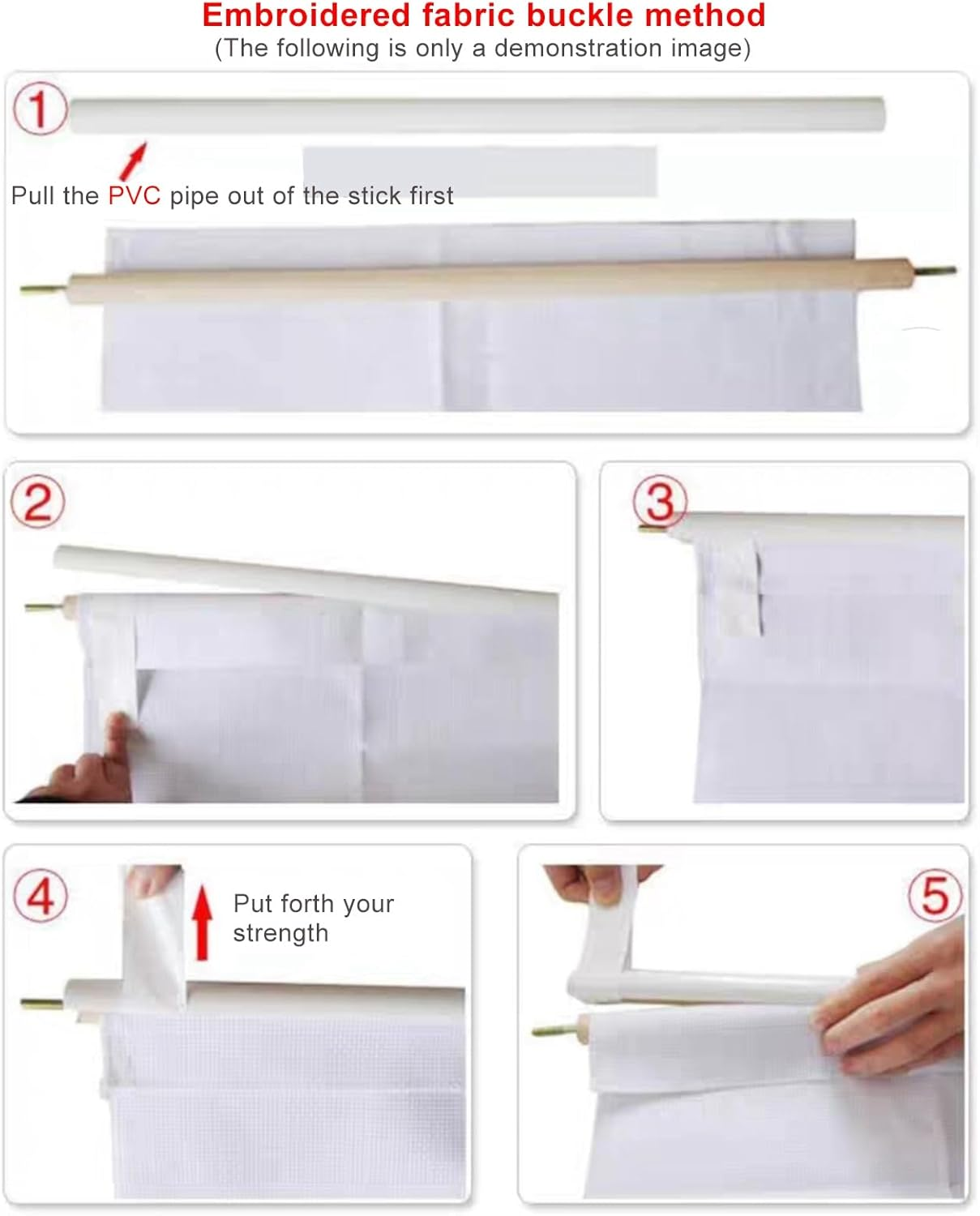 Embroidered fabric buckle method
(The following is only a demonstration image)

1

Pull the PVC pipe out of the stick first

2

3

4

Put forth your strength

5