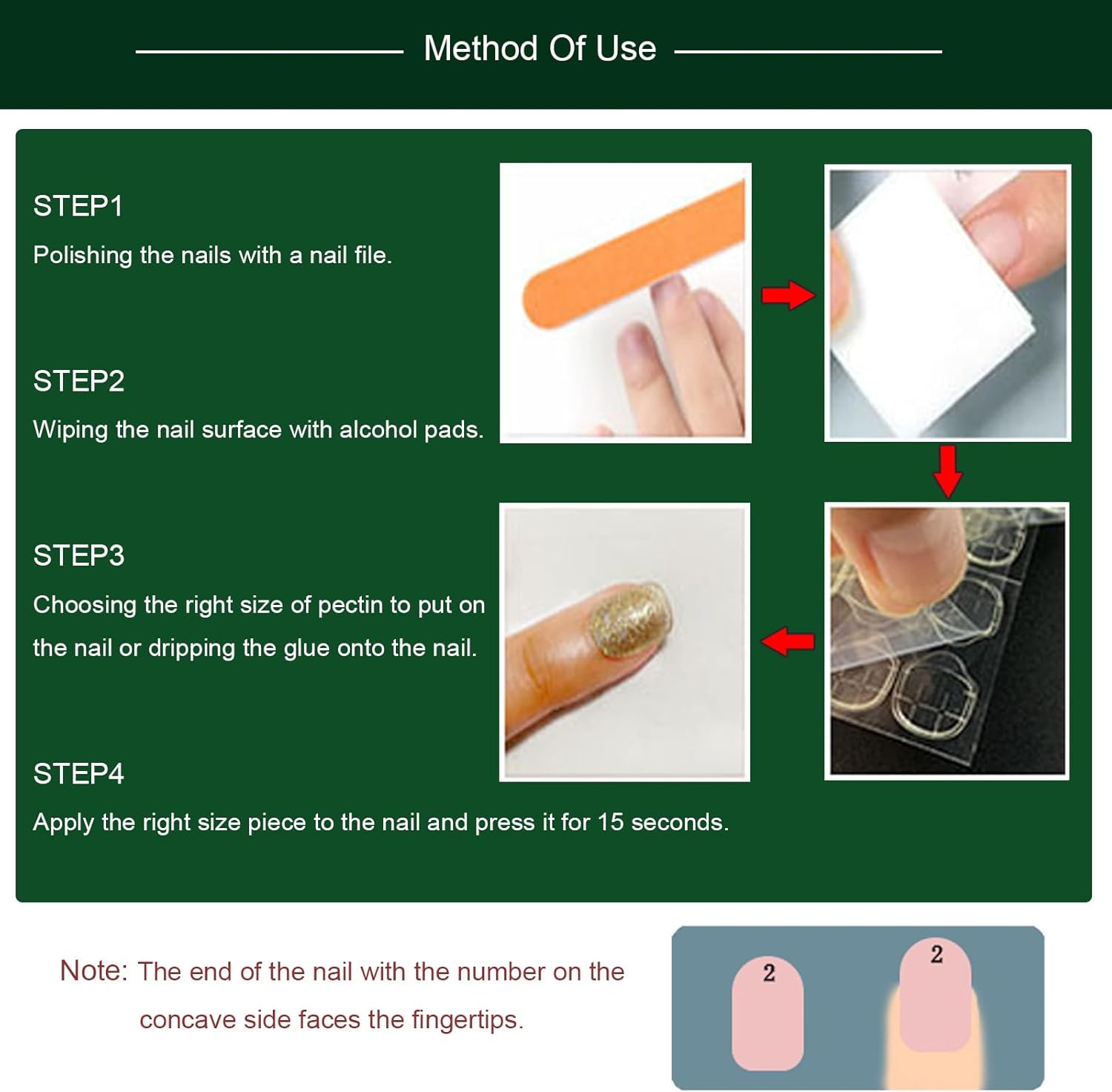 Method Of Use

STEP1

Polishing the nails with a nail file.

STEP2

Wiping the nail surface with alcohol pads.

STEP3

Choosing the right size of pectin to put on the nail or dripping the glue onto the nail.

STEP4

Apply the right size piece to the nail and press it for 15 seconds.

Note: The end of the nail with the number on the concave side faces the fingertips.

2

2