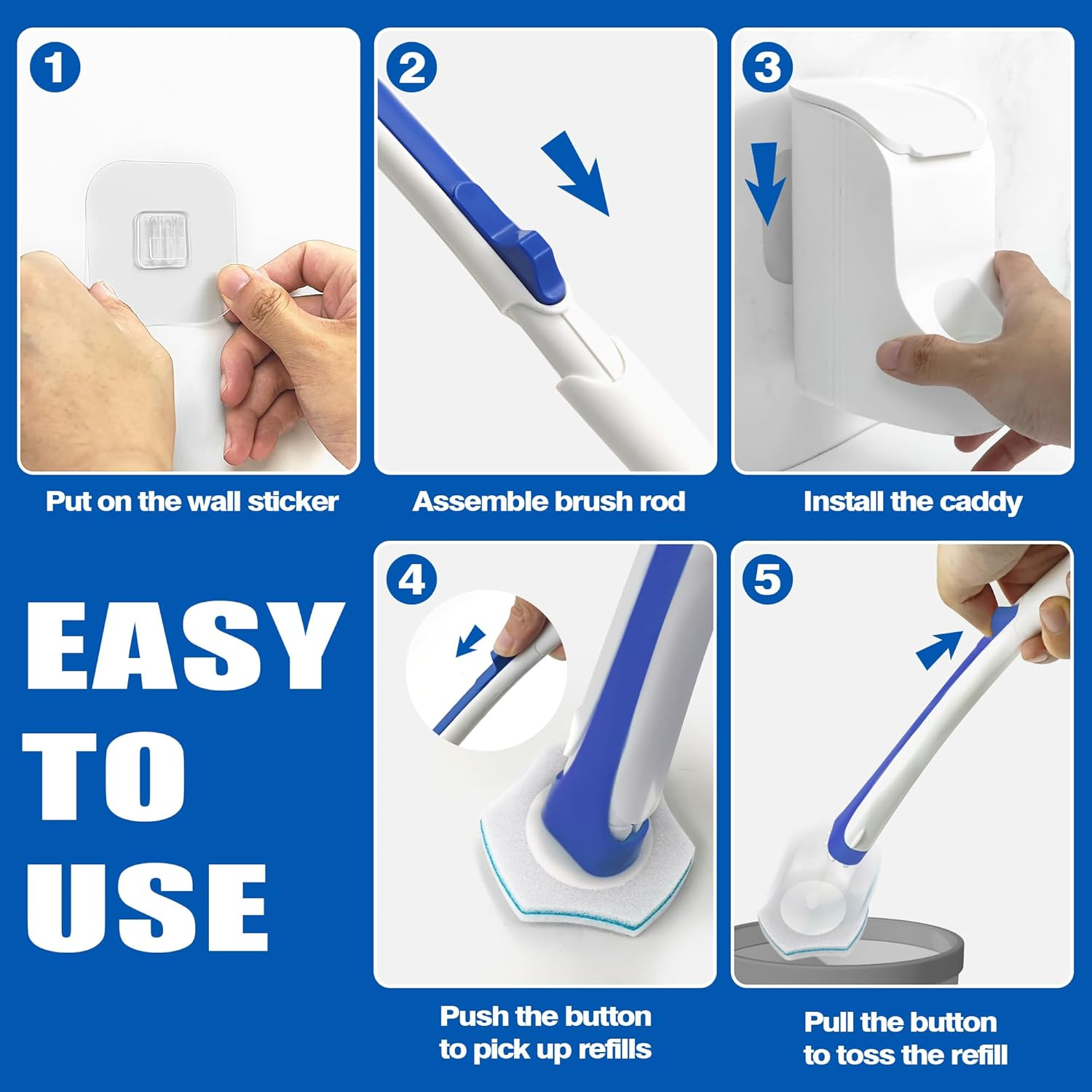 1

Put on the wall sticker

2

Assemble brush rod

3

Install the caddy

EASY TO USE

4

Push the button to pick up refills

5

Pull the button to toss the refill