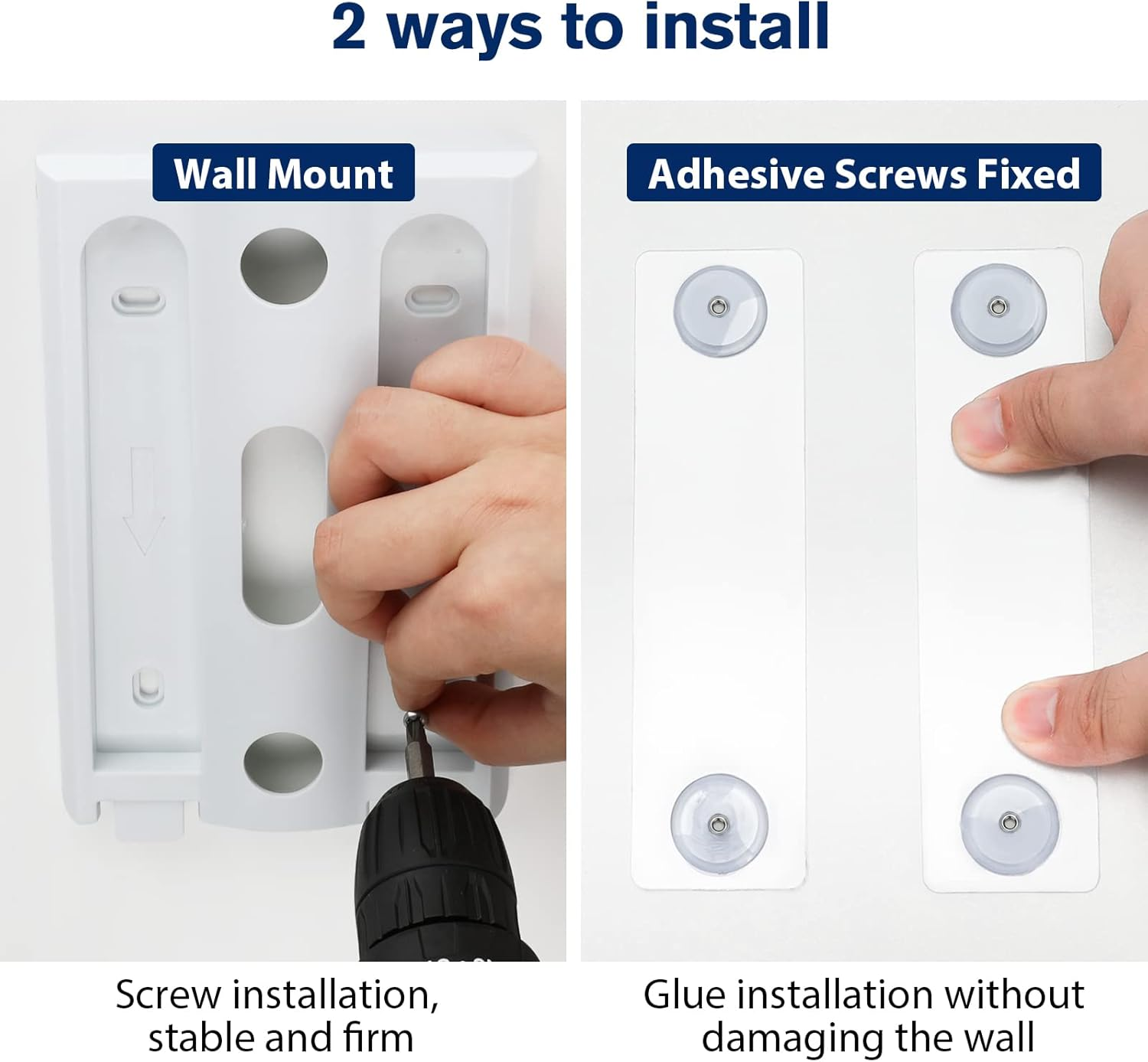 2 ways to install

Wall Mount

Screw installation, stable and firm

Adhesive Screws Fixed

Glue installation without damaging the wall