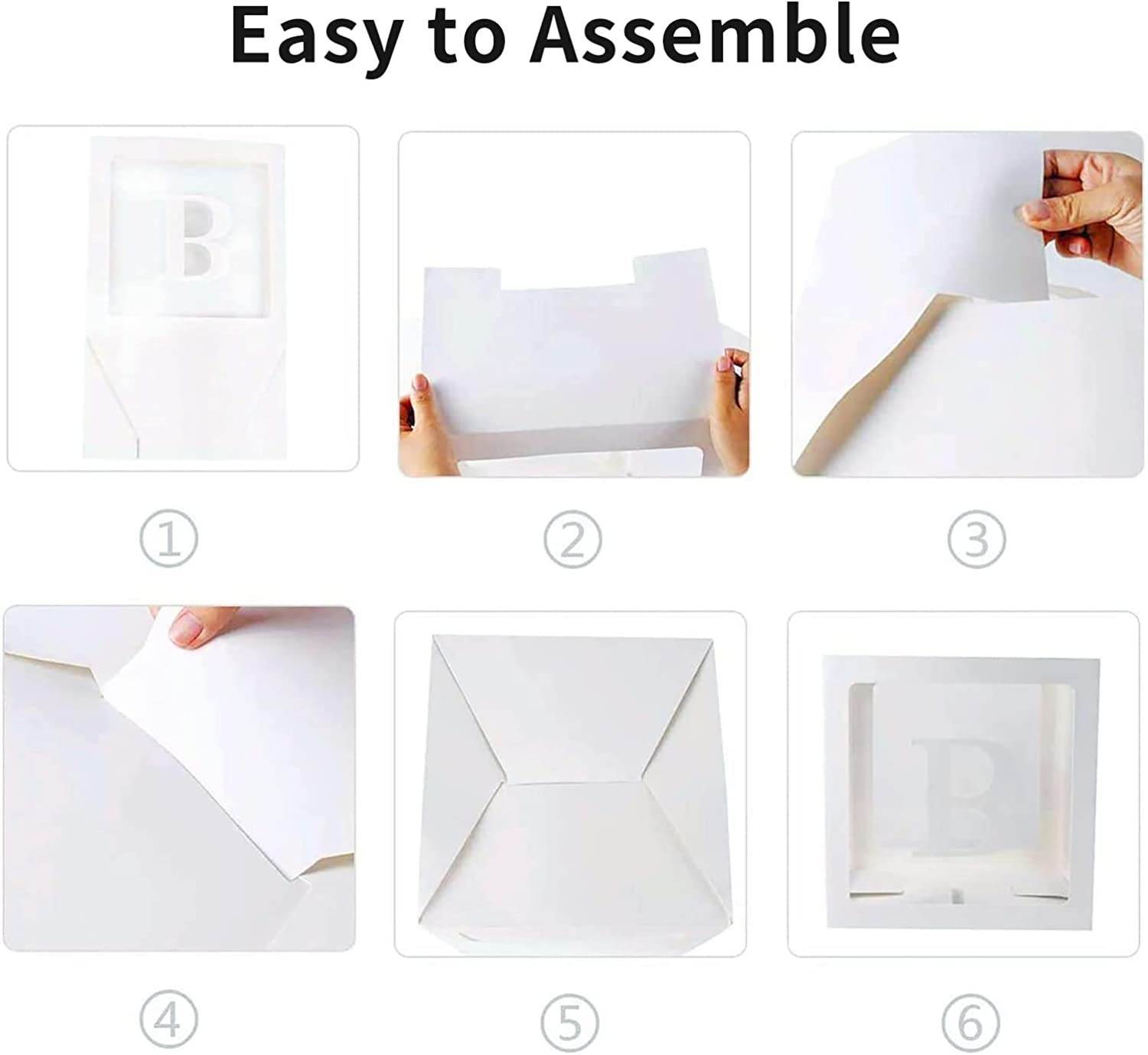 Easy to Assemble

B

①

②

③

④

⑤

B

⑥