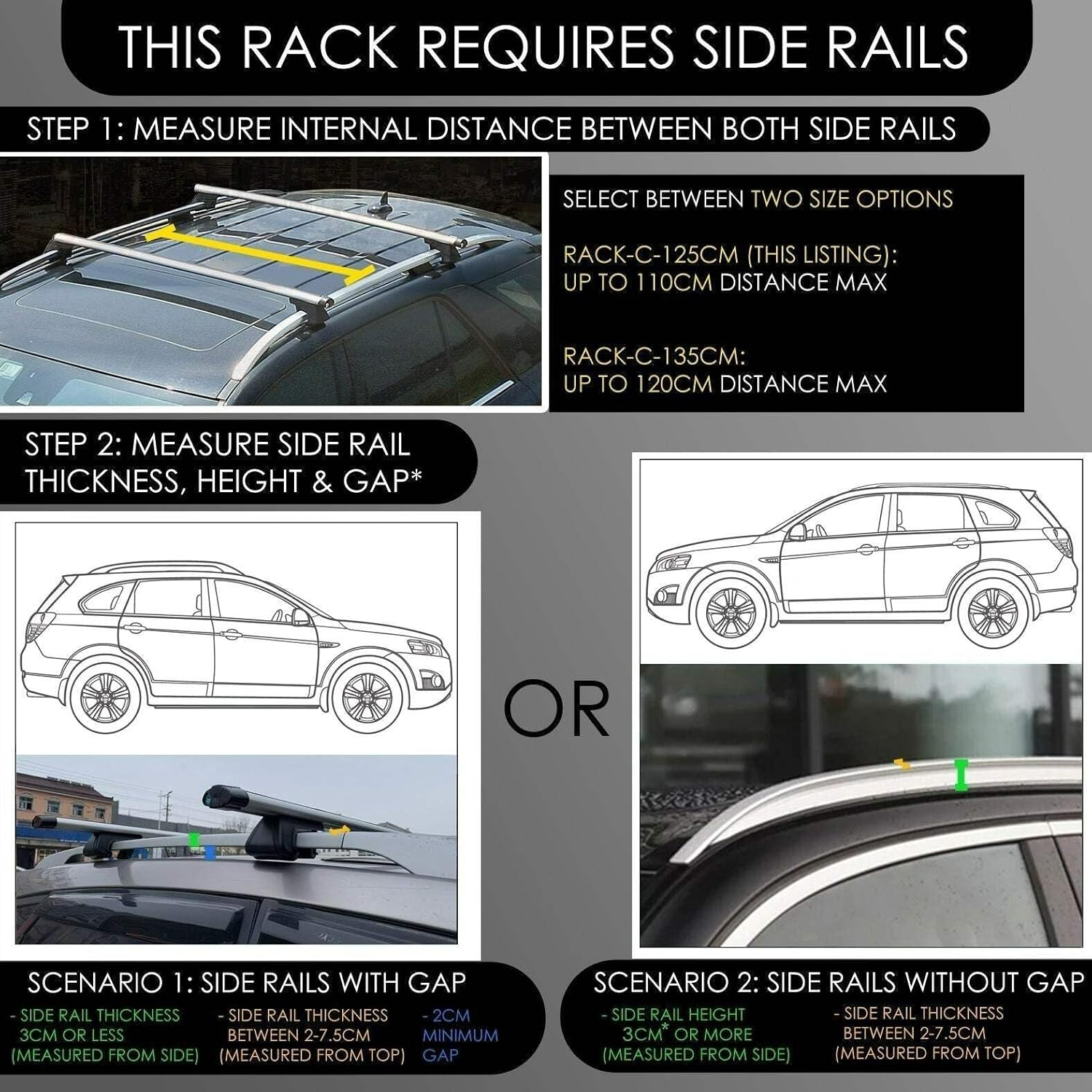 THIS RACK REQUIRES SIDE RAILS

STEP 1: MEASURE INTERNAL DISTANCE BETWEEN BOTH SIDE RAILS

SELECT BETWEEN TWO SIZE OPTIONS

RACK-C-125CM (THIS LISTING): UP TO 110CM DISTANCE MAX

RACK-C-135CM: UP TO 120CM DISTANCE MAX

STEP 2: MEASURE SIDE RAIL THICKNESS, HEIGHT & GAP*

OR

SCENARIO 1: SIDE RAILS WITH GAP

- SIDE RAIL THICKNESS 3CM OR LESS (MEASURED FROM SIDE)

- SIDE RAIL THICKNESS BETWEEN 2-7.5CM (MEASURED FROM TOP)

- 2CM MINIMUM GAP

SCENARIO 2: SIDE RAILS WITHOUT GAP

- SIDE RAIL HEIGHT 3CM* OR MORE (MEASURED FROM SIDE)

- SIDE RAIL THICKNESS BETWEEN 2-7.5CM (MEASURED FROM TOP)