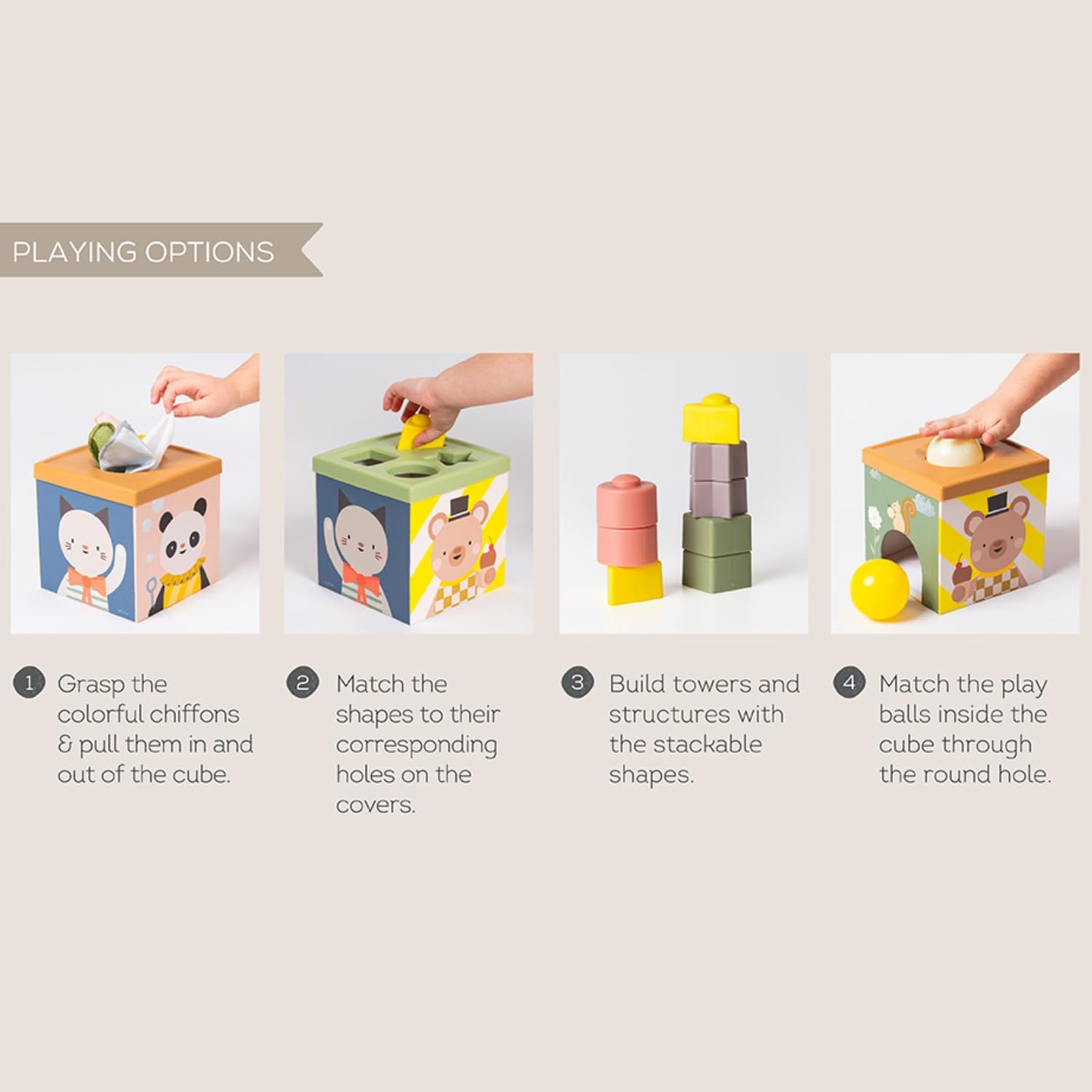 PLAYING OPTIONS

1 Grasp the colorful chiffons & pull them in and out of the cube.

2 Match the shapes to their corresponding holes on the covers.

3 Build towers and structures with the stackable shapes.

4 Match the play balls inside the cube through the round hole.