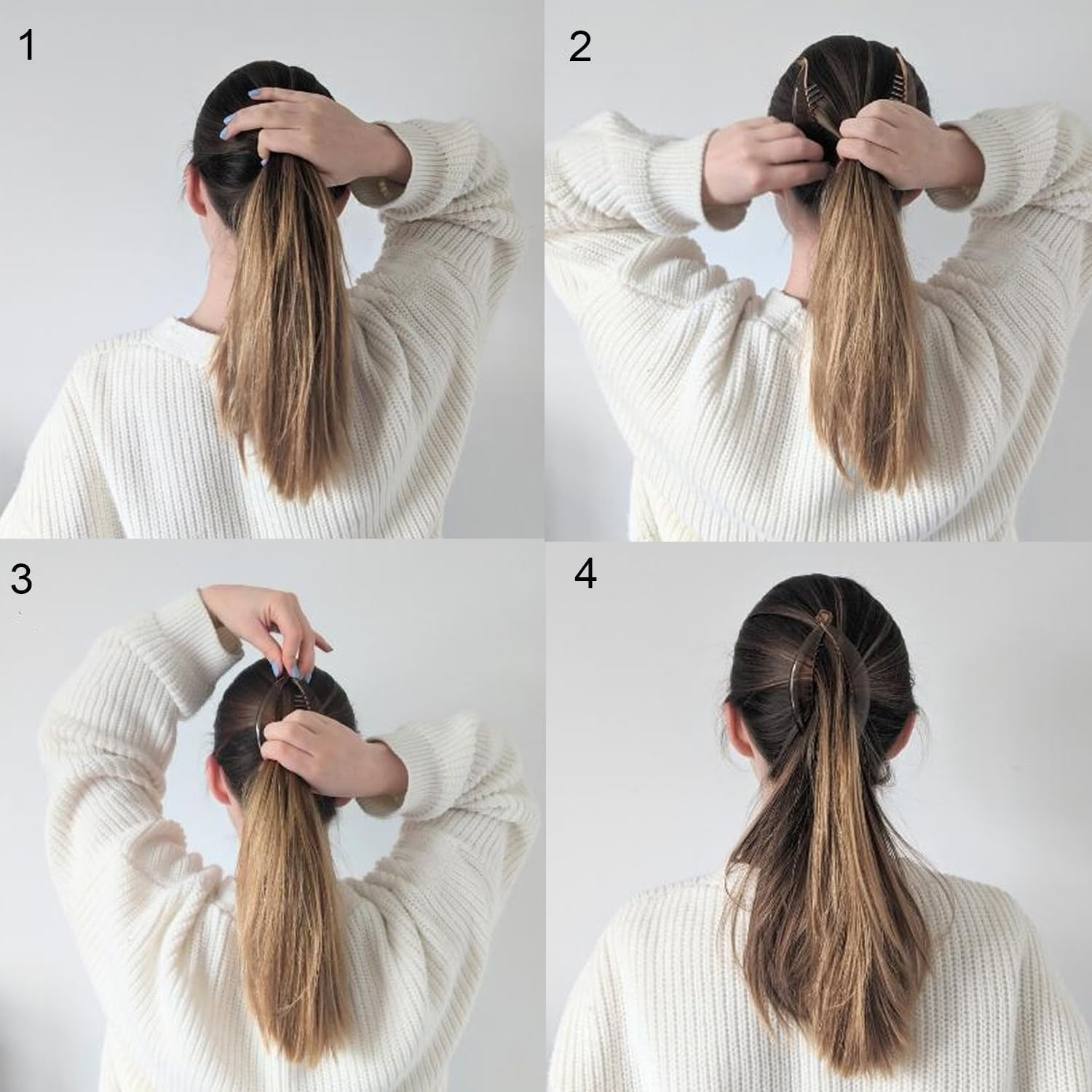 1

2

3

4