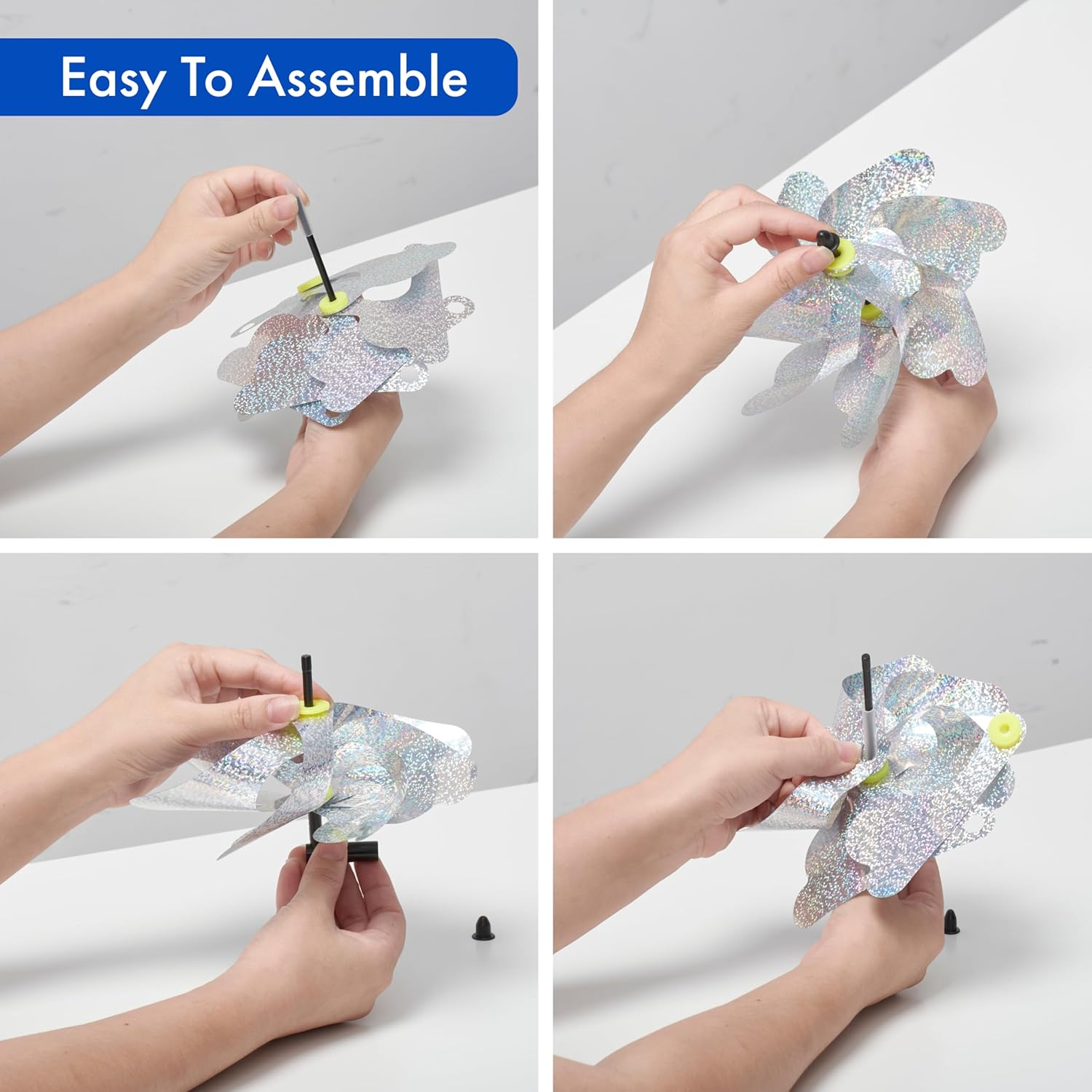 Easy To Assemble