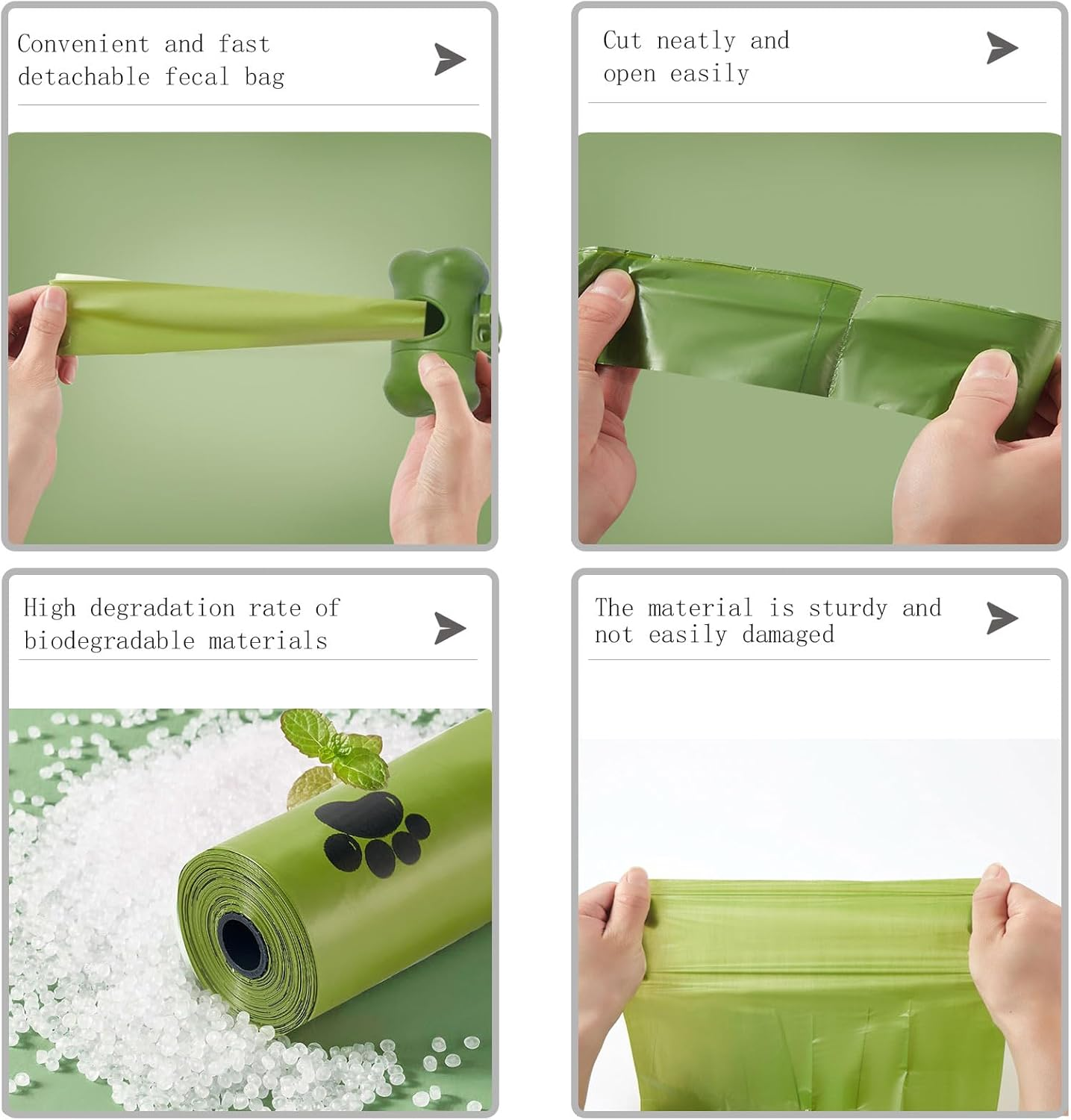 Convenient and fast detachable fecal bag

Cut neatly and open easily

High degradation rate of biodegradable materials

The material is sturdy and not easily damaged