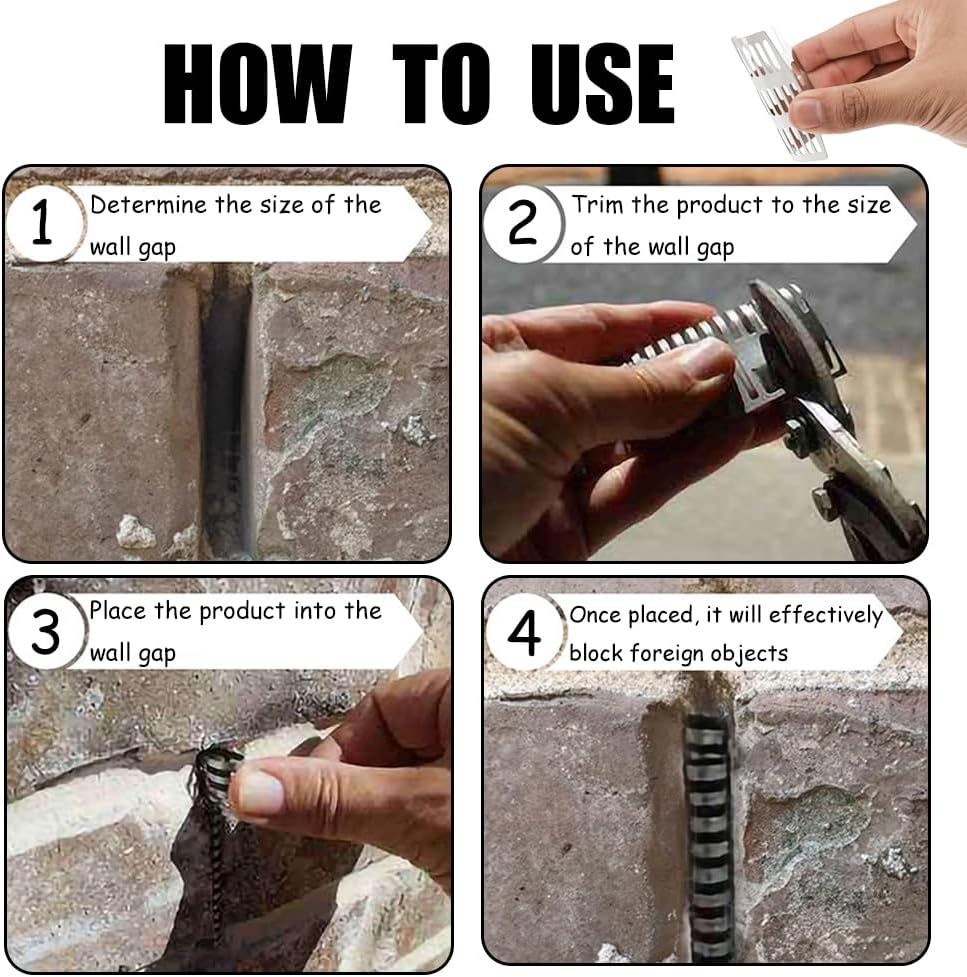 HOW TO USE

1 Determine the size of the wall gap

2 Trim the product to the size of the wall gap

3 Place the product into the wall gap

4 Once placed, it will effectively block foreign objects