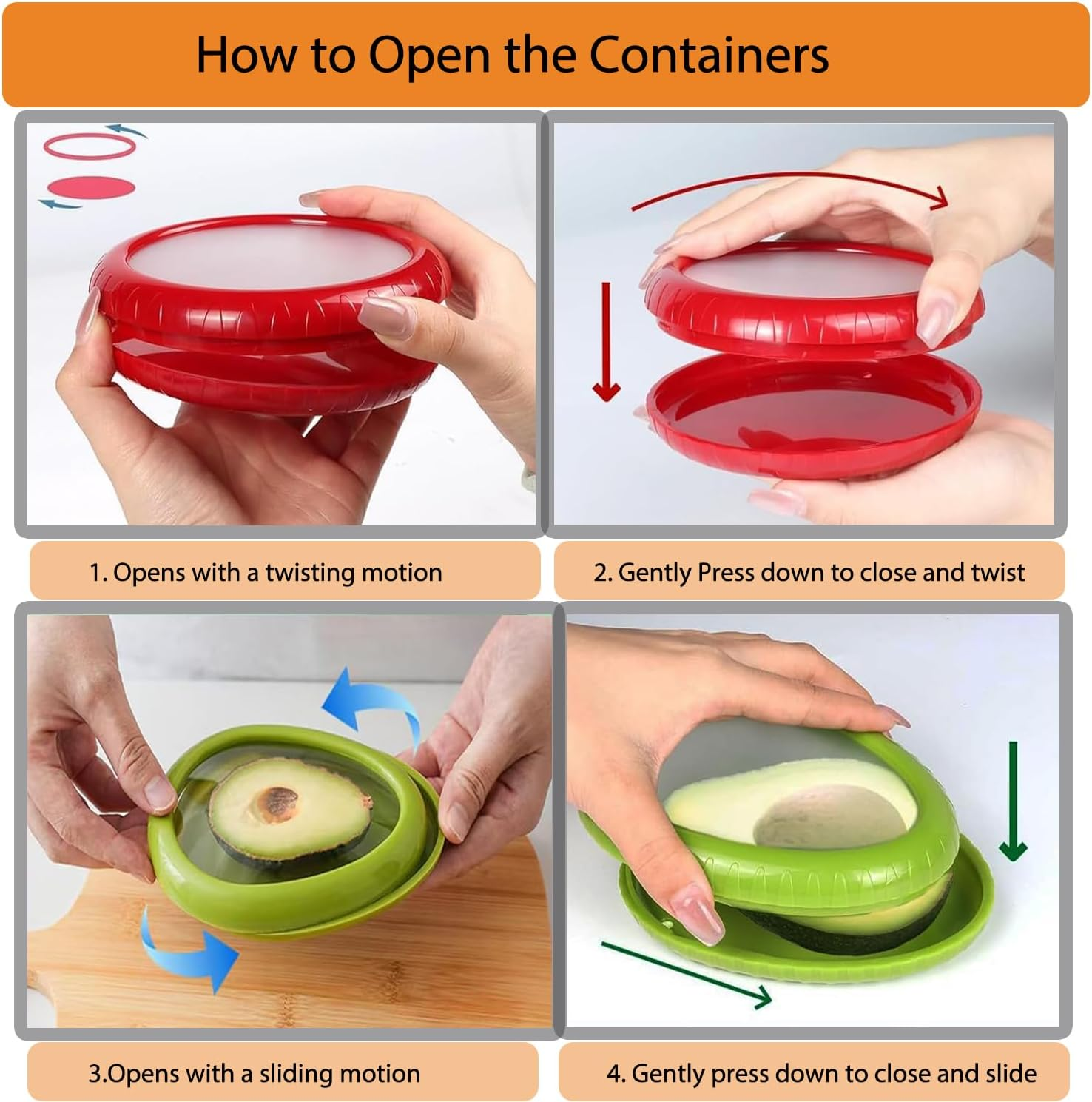 How to Open the Containers

1. Opens with a twisting motion

2. Gently Press down to close and twist

3.Opens with a sliding motion

4. Gently press down to close and slide