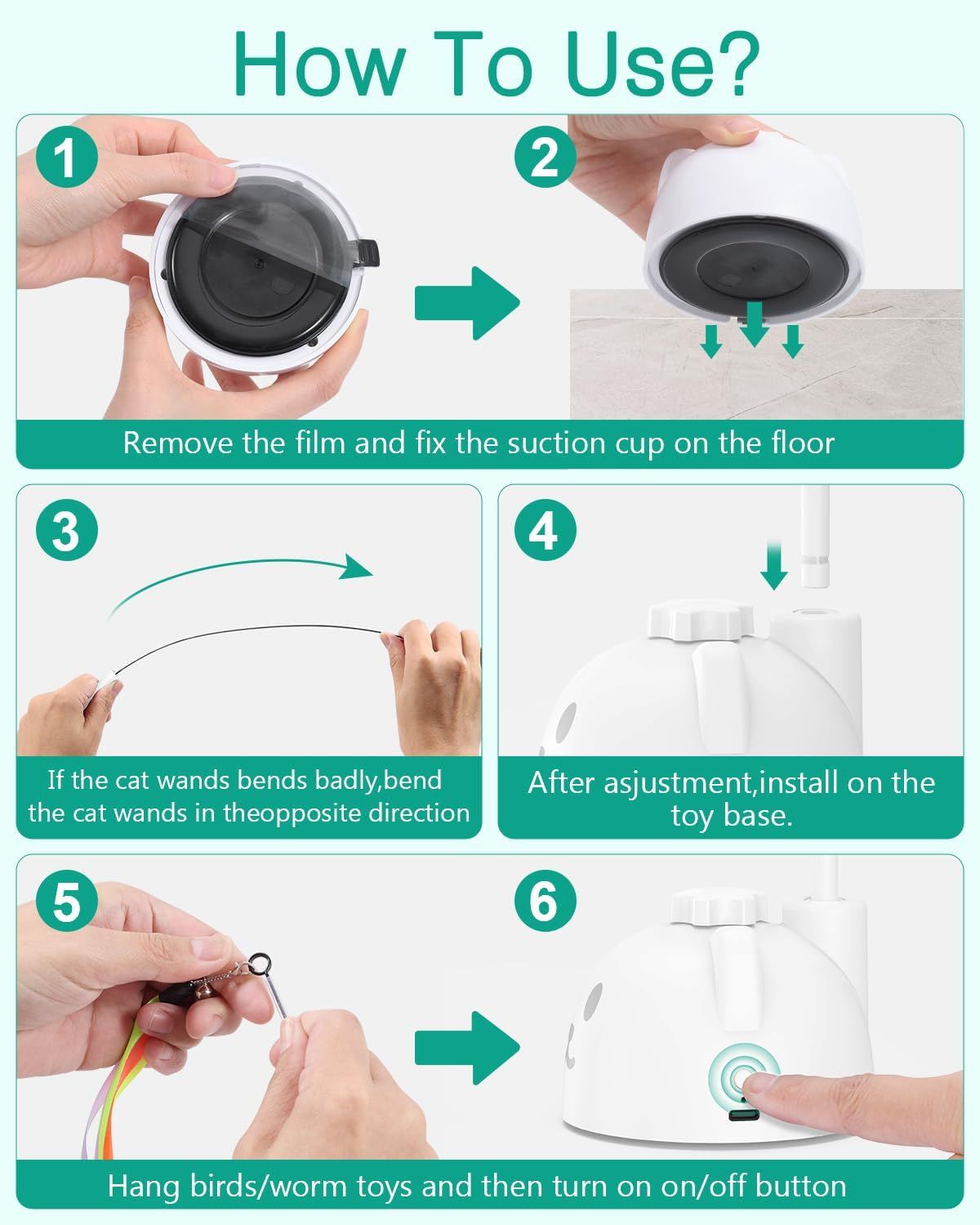 How To Use?

1

2

Remove the film and fix the suction cup on the floor

3

If the cat wands bends badly,bend the cat wands in theopposite direction

4

After asjustment,install on the toy base.

5

6

Hang birds/worm toys and then turn on on/off button