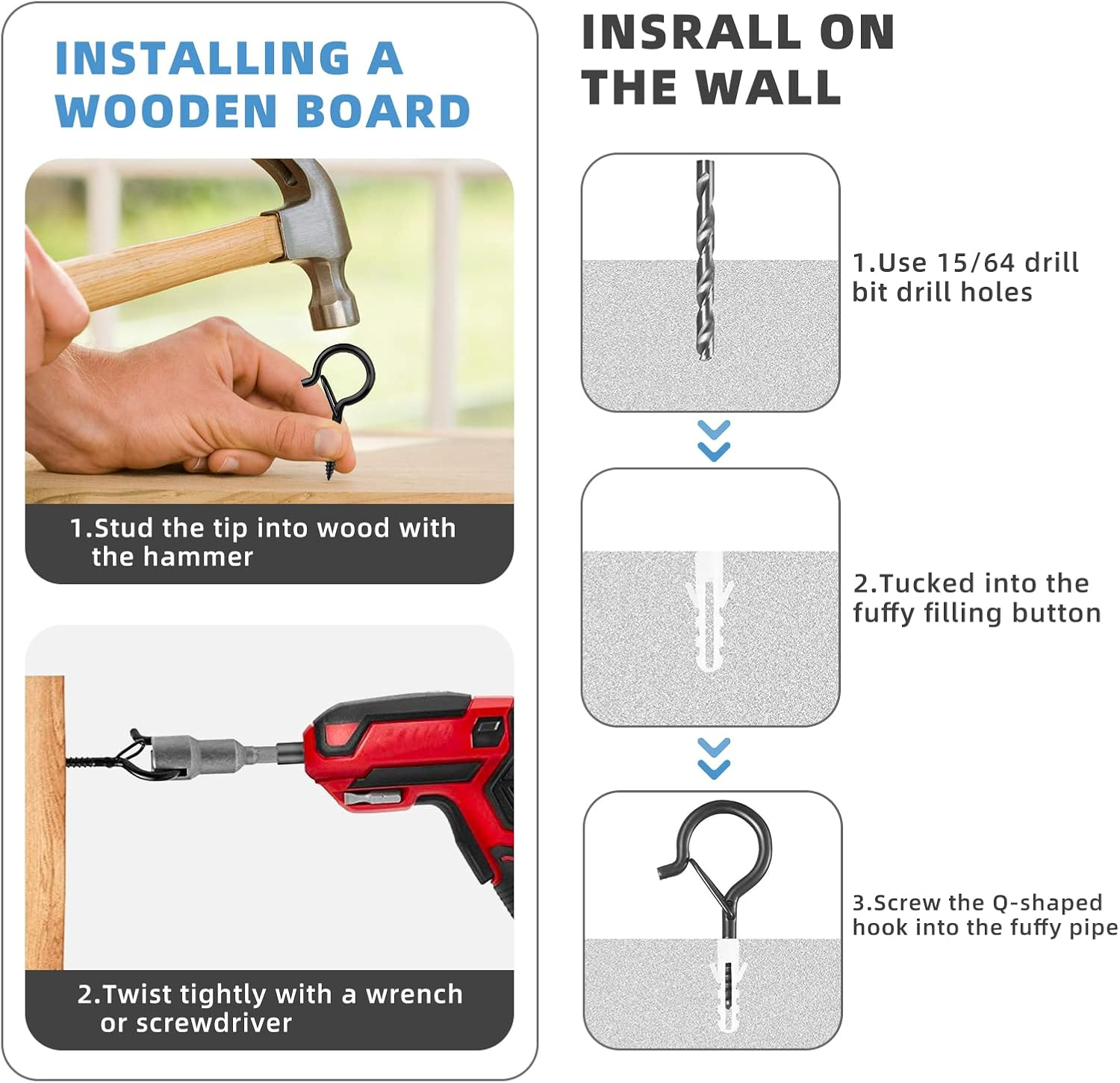 INSTALLING A WOODEN BOARD

1.Stud the tip into wood with the hammer

2.Twist tightly with a wrench or screwdriver

INSRALL ON THE WALL

1.Use 15/64 drill bit drill holes

2.Tucked into the fuffy filling button

3.Screw the Q-shaped hook into the fuffy pipe