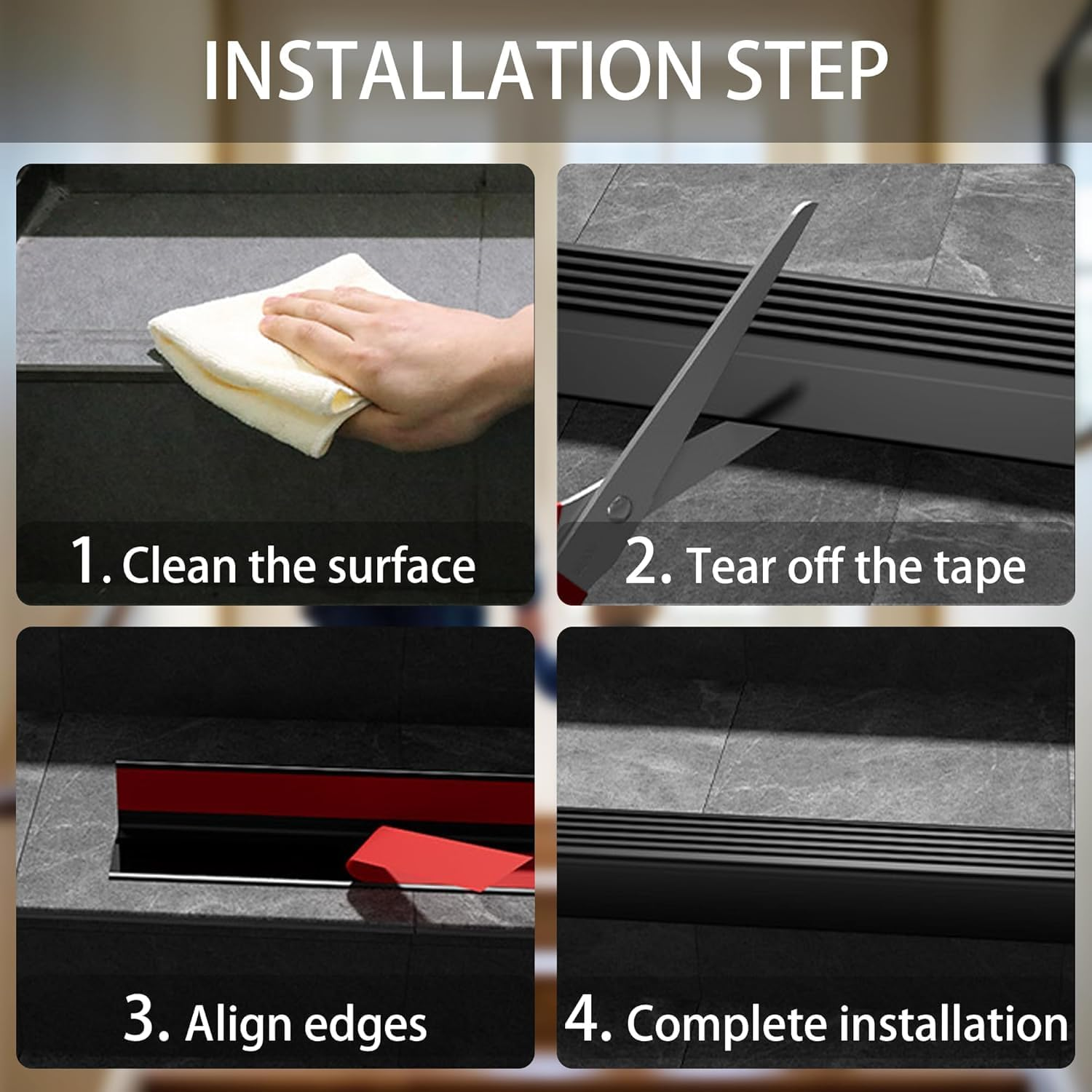 INSTALLATION STEP

1. Clean the surface

2. Tear off the tape

3. Align edges

4. Complete installation