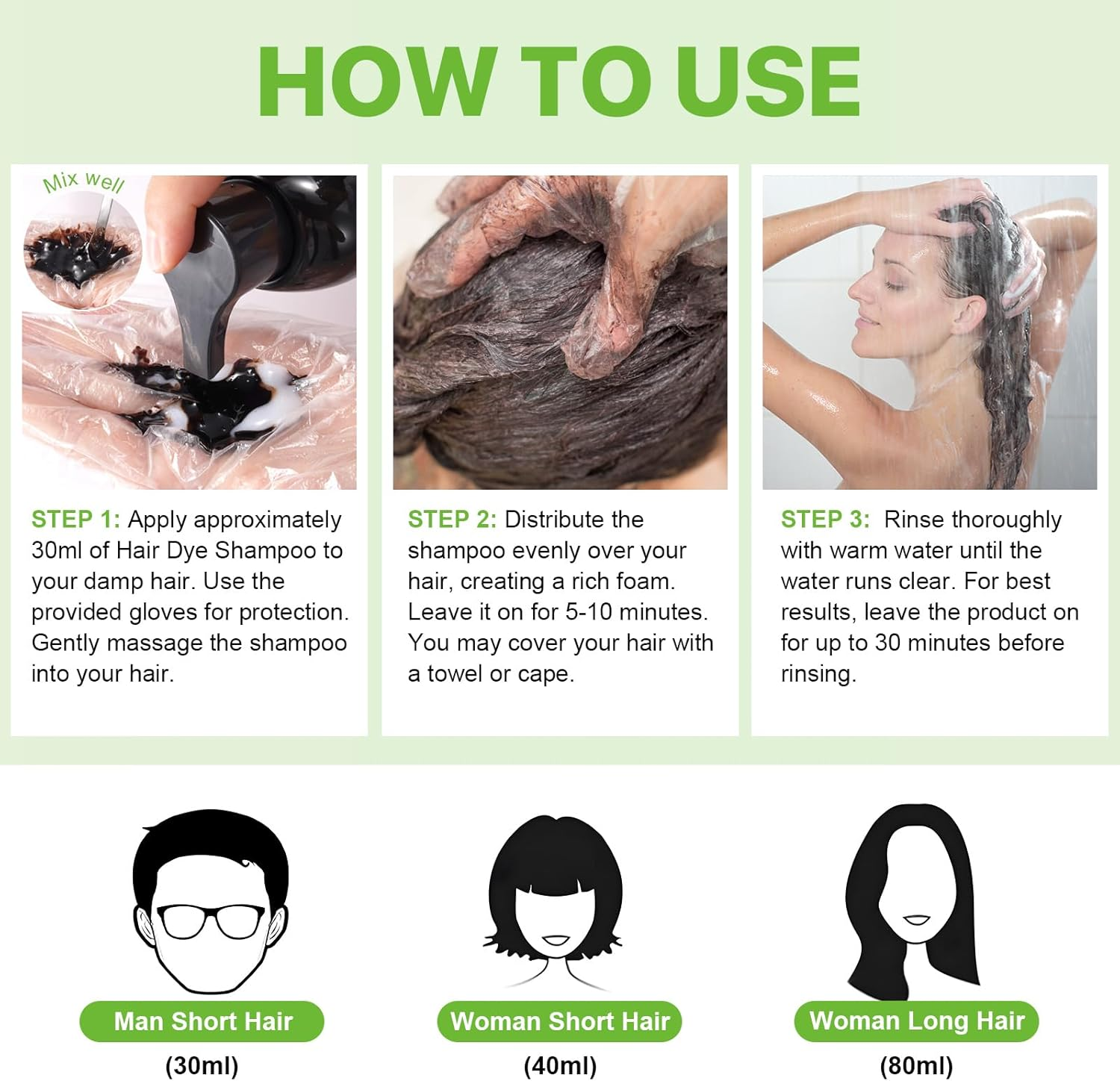 HOW TO USE

Mix well

STEP 1: Apply approximately 30ml of Hair Dye Shampoo to your damp hair. Use the provided gloves for protection. Gently massage the shampoo into your hair.

STEP 2: Distribute the shampoo evenly over your hair, creating a rich foam. Leave it on for 5-10 minutes. You may cover your hair with a towel or cape.

STEP 3: Rinse thoroughly with warm water until the water runs clear. For best results, leave the product on for up to 30 minutes before rinsing.

Man Short Hair
(30ml)

Woman Short Hair
(40ml)

Woman Long Hair
(80ml)