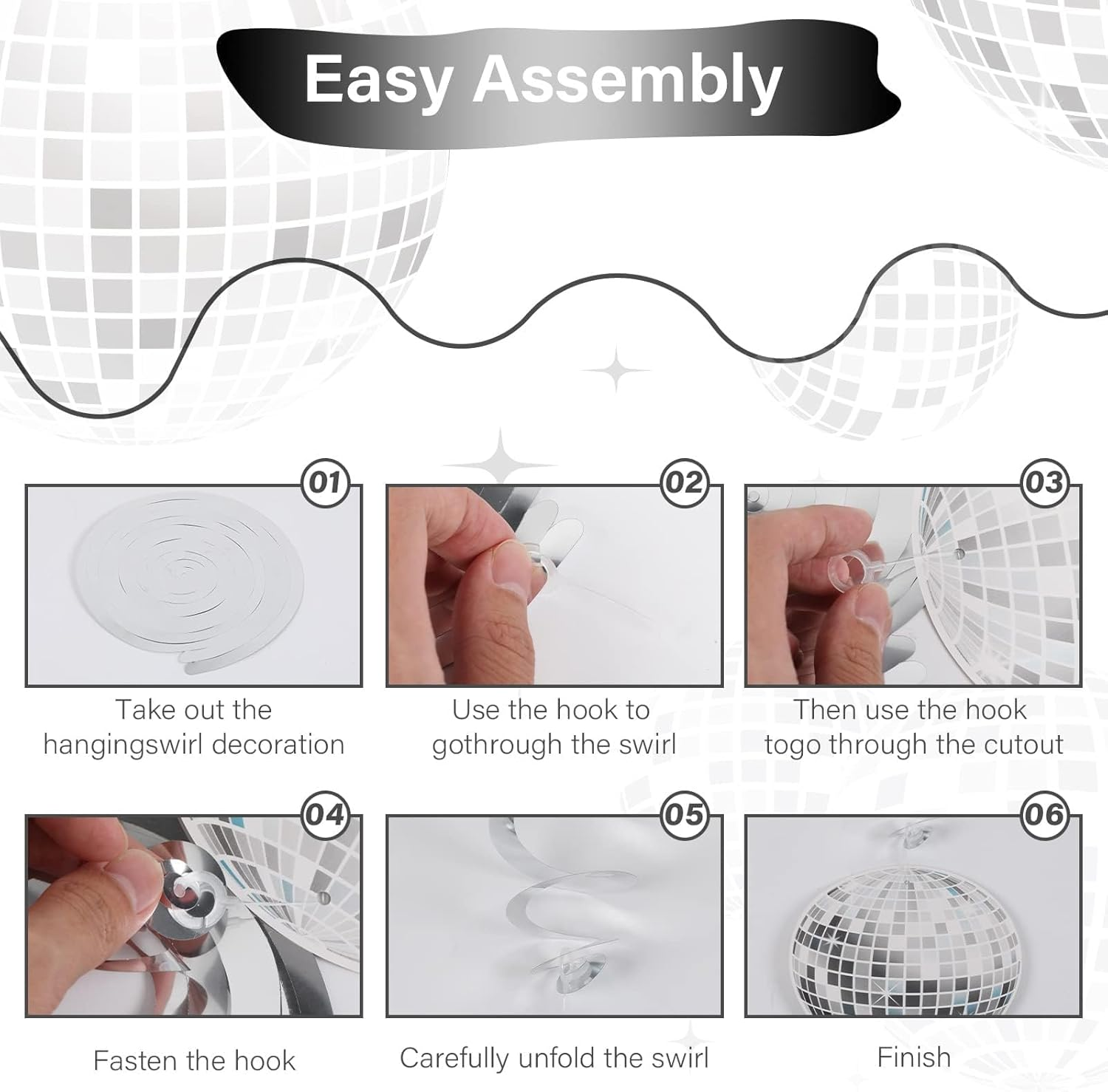 Easy Assembly

01

Take out the hangingswirl decoration

02

Use the hook to gothrough the swirl

03

Then use the hook togo through the cutout

04

Fasten the hook

05

Carefully unfold the swirl

06

Finish