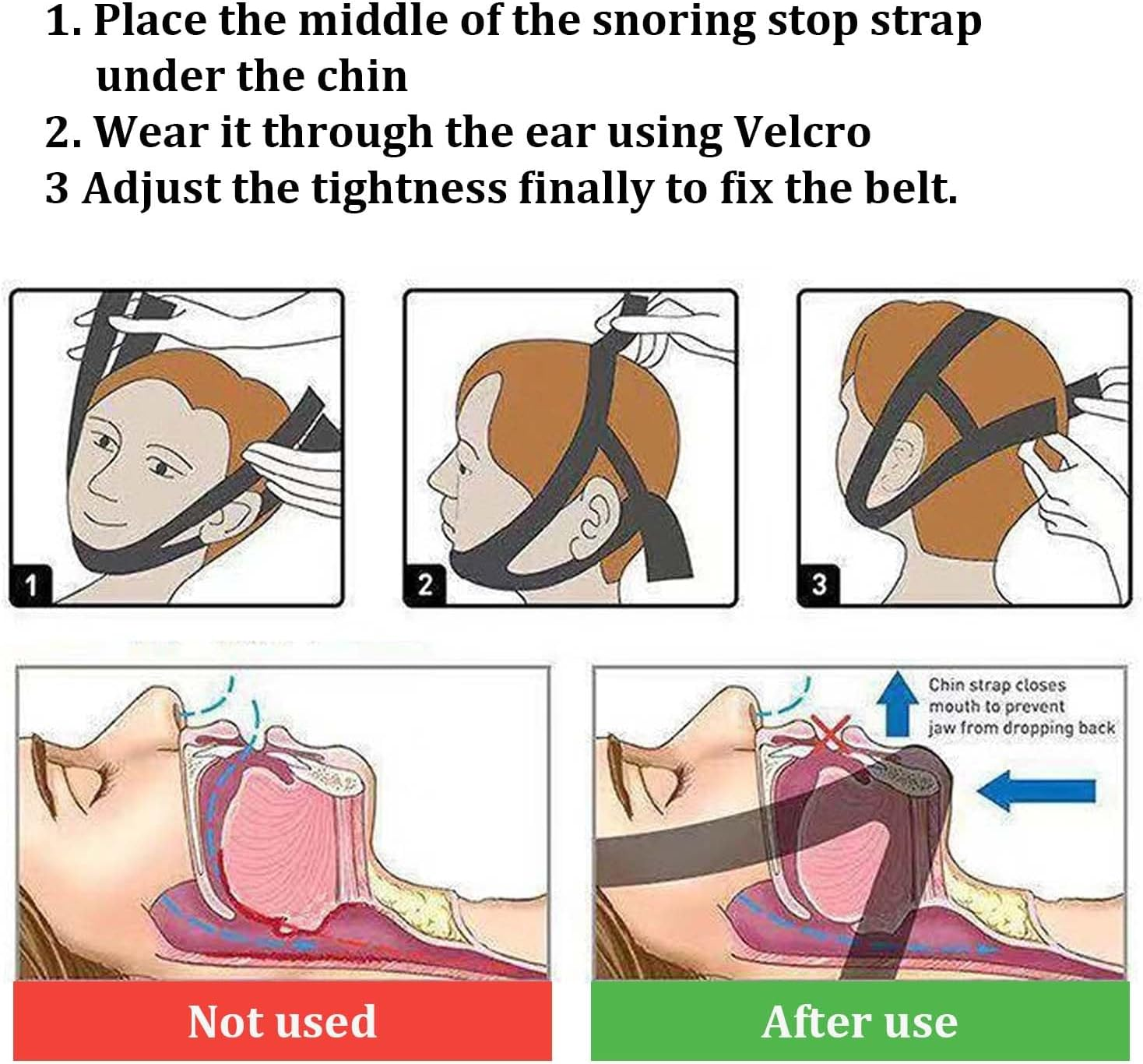 1. Place the middle of the snoring stop strap under the chin
2. Wear it through the ear using Velcro
3 Adjust the tightness finally to fix the belt.

1

2

3

Chin strap closes mouth to prevent jaw from dropping back

Not used

After use