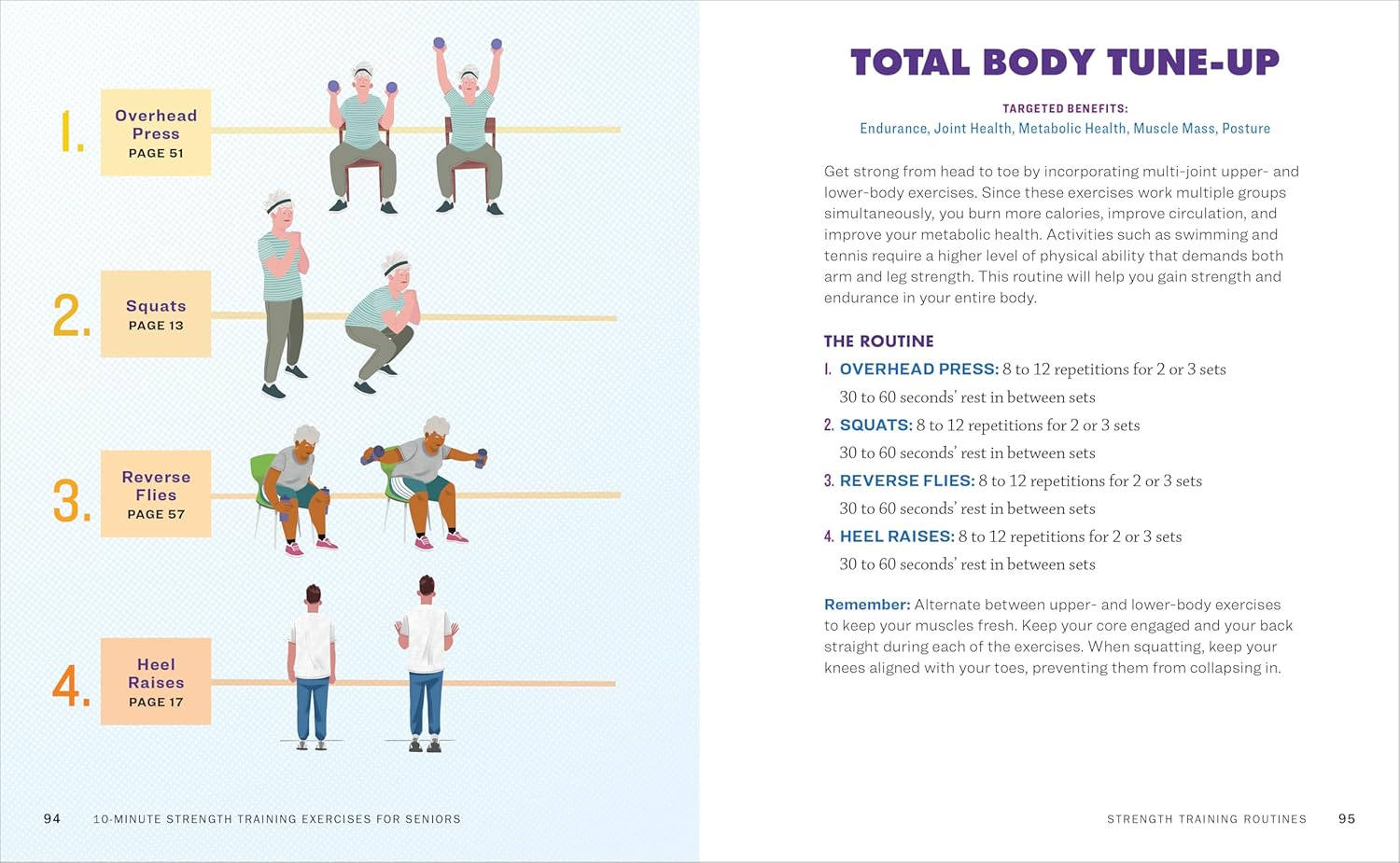 1. Overhead Press
PAGE 51

2. Squats
PAGE 13

3. Reverse Flies
PAGE 57

4. Heel Raises
PAGE 17

94 10-MINUTE STRENGTH TRAINING EXERCISES FOR SENIORS

TOTAL BODY TUNE-UP

TARGETED BENEFITS:
Endurance, Joint Health, Metabolic Health, Muscle Mass, Posture

Get strong from head to toe by incorporating multi-joint upper- and lower-body exercises. Since these exercises work multiple groups simultaneously, you burn more calories, improve circulation, and improve your metabolic health. Activities such as swimming and tennis require a higher level of physical ability that demands both arm and leg strength. This routine will help you gain strength and endurance in your entire body.

THE ROUTINE

1. OVERHEAD PRESS: 8 to 12 repetitions for 2 or 3 sets
30 to 60 seconds' rest in between sets

2. SQUATS: 8 to 12 repetitions for 2 or 3 sets
30 to 60 seconds' rest in between sets

3. REVERSE FLIES: 8 to 12 repetitions for 2 or 3 sets
30 to 60 seconds' rest in between sets

4. HEEL RAISES: 8 to 12 repetitions for 2 or 3 sets
30 to 60 seconds' rest in between sets

Remember: Alternate between upper- and lower-body exercises to keep your muscles fresh. Keep your core engaged and your back straight during each of the exercises. When squatting, keep your knees aligned with your toes, preventing them from collapsing in.

STRENGTH TRAINING ROUTINES 95