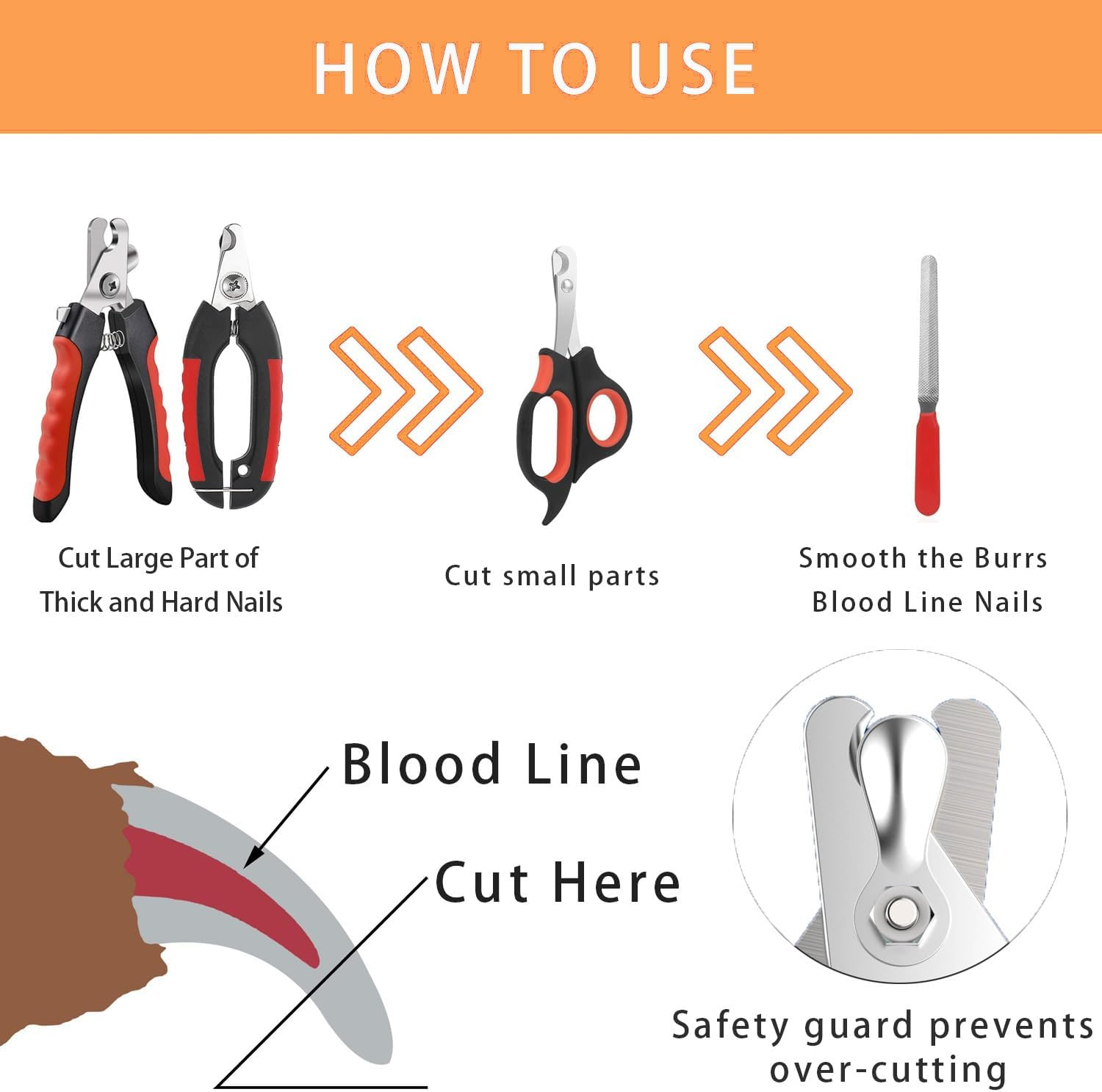 HOW TO USE

Cut Large Part of Thick and Hard Nails

Cut small parts

Smooth the Burrs Blood Line Nails

Blood Line

Cut Here

Safety guard prevents over-cutting