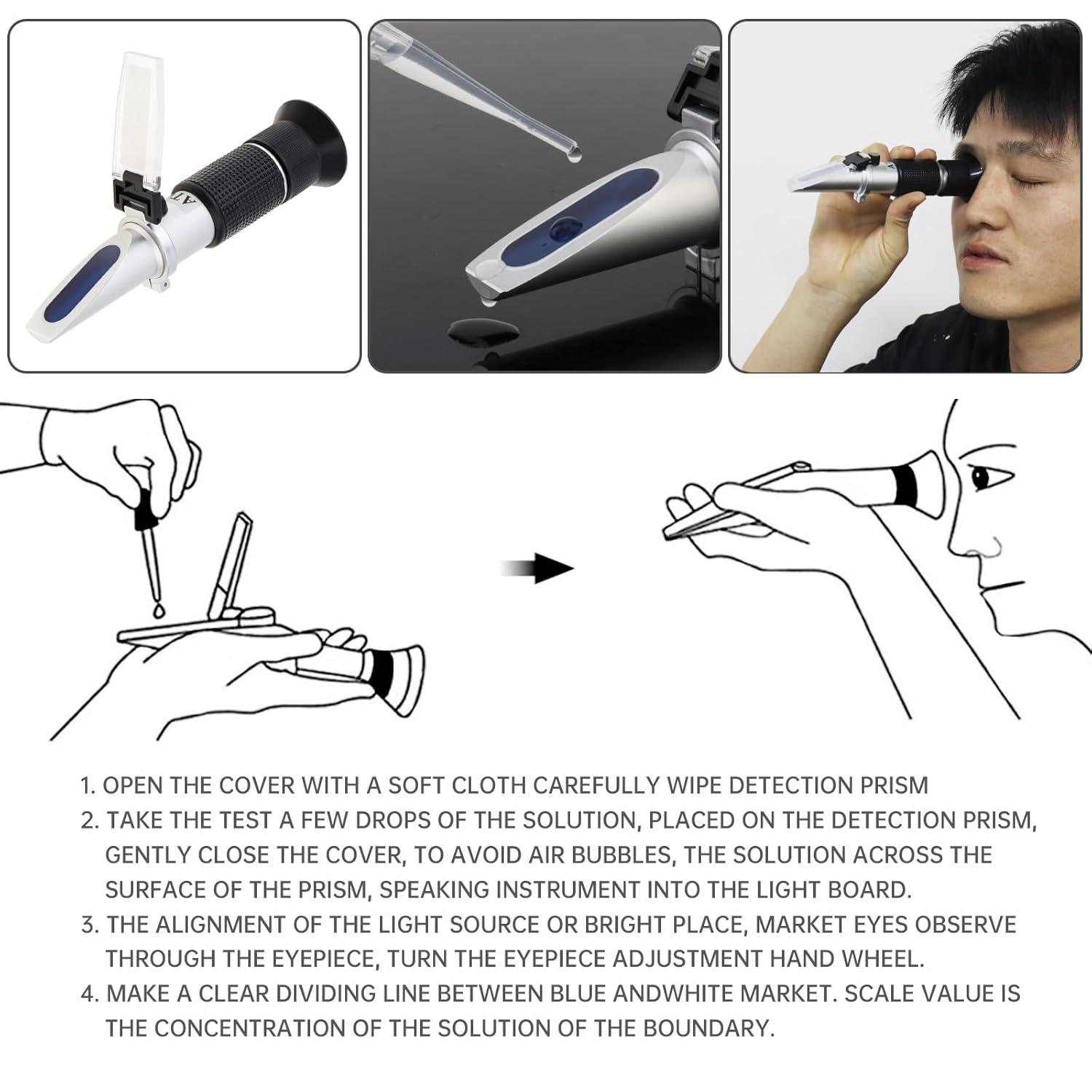 AT

1. OPEN THE COVER WITH A SOFT CLOTH CAREFULLY WIPE DETECTION PRISM
2. TAKE THE TEST A FEW DROPS OF THE SOLUTION, PLACED ON THE DETECTION PRISM, GENTLY CLOSE THE COVER, TO AVOID AIR BUBBLES, THE SOLUTION ACROSS THE SURFACE OF THE PRISM, SPEAKING INSTRUMENT INTO THE LIGHT BOARD.
3. THE ALIGNMENT OF THE LIGHT SOURCE OR BRIGHT PLACE, MARKET EYES OBSERVE THROUGH THE EYEPIECE, TURN THE EYEPIECE ADJUSTMENT HAND WHEEL.
4. MAKE A CLEAR DIVIDING LINE BETWEEN BLUE ANDWHITE MARKET. SCALE VALUE IS THE CONCENTRATION OF THE SOLUTION OF THE BOUNDARY.