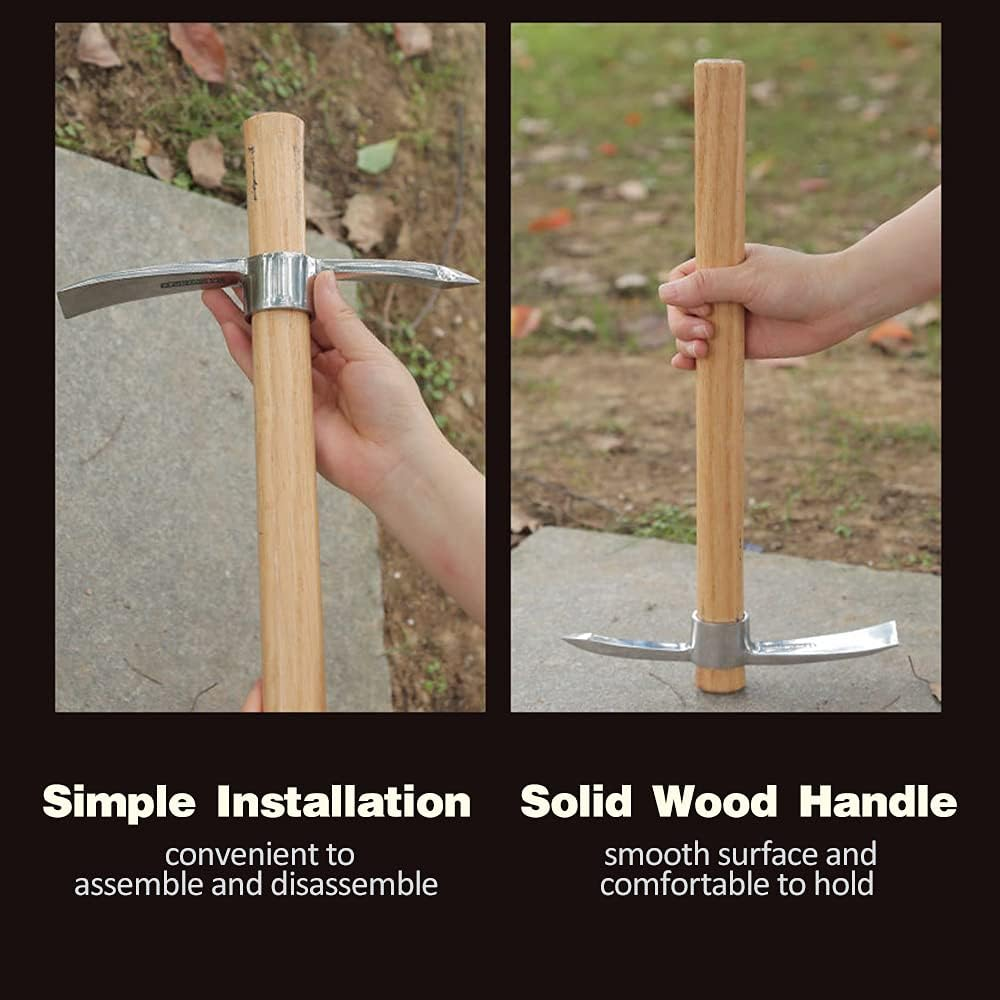 Simple Installation
convenient to assemble and disassemble

Solid Wood Handle
smooth surface and comfortable to hold