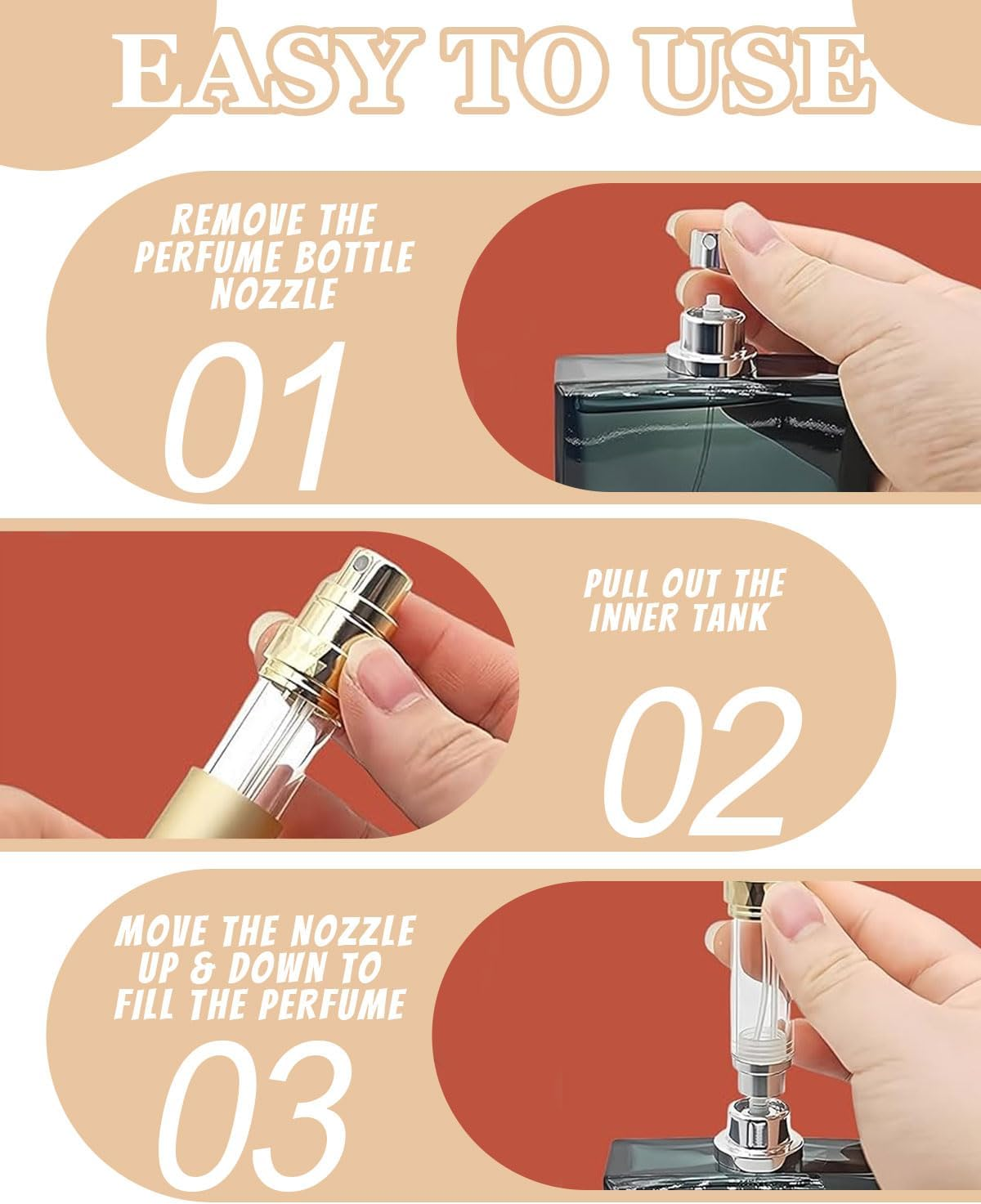 EASY TO USE

REMOVE THE PERFUME BOTTLE NOZZLE

01

PULL OUT THE INNER TANK

02

MOVE THE NOZZLE UP & DOWN TO FILL THE PERFUME

03